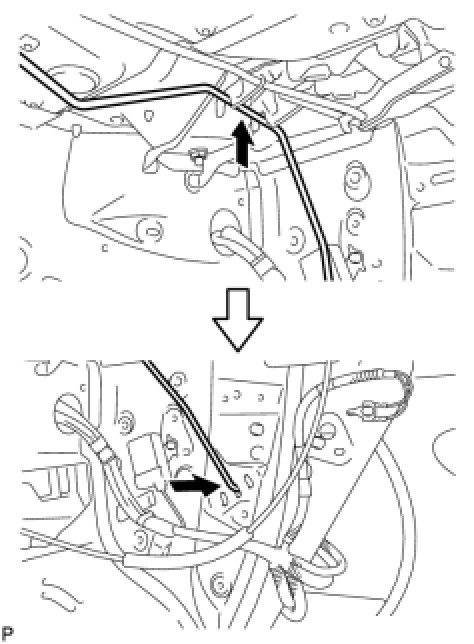 P