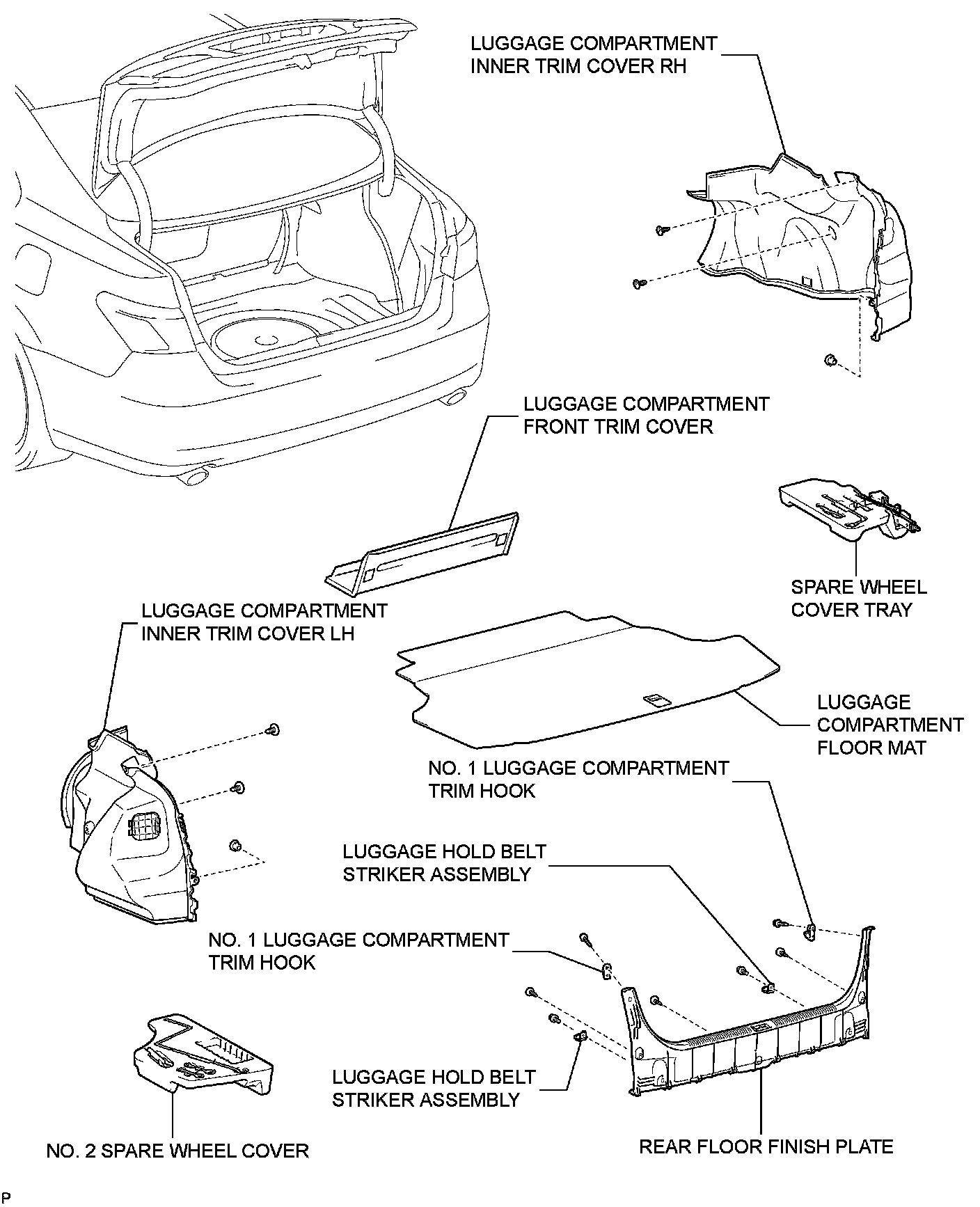 LUGGAGE COMPARTMENT INNER TRIM COVER RH

LUGGAGE COMPARTMENT FRONT TRIM COVER

SPARE WHEEL COVER TRAY

LUGGAGE COMPARTMENT INNER TRIM COVER LH

LUGGAGE COMPARTMENT FLOOR MAT

NO. 1 LUGGAGE COMPARTMENT TRIM HOOK

LUGGAGE HOLD BELT STRIKER ASSEMBLY

NO. 1 LUGGAGE COMPARTMENT TRIM HOOK

LUGGAGE HOLD BELT STRIKER ASSEMBLY

NO. 2 SPARE WHEEL COVER

REAR FLOOR FINISH PLATE

P