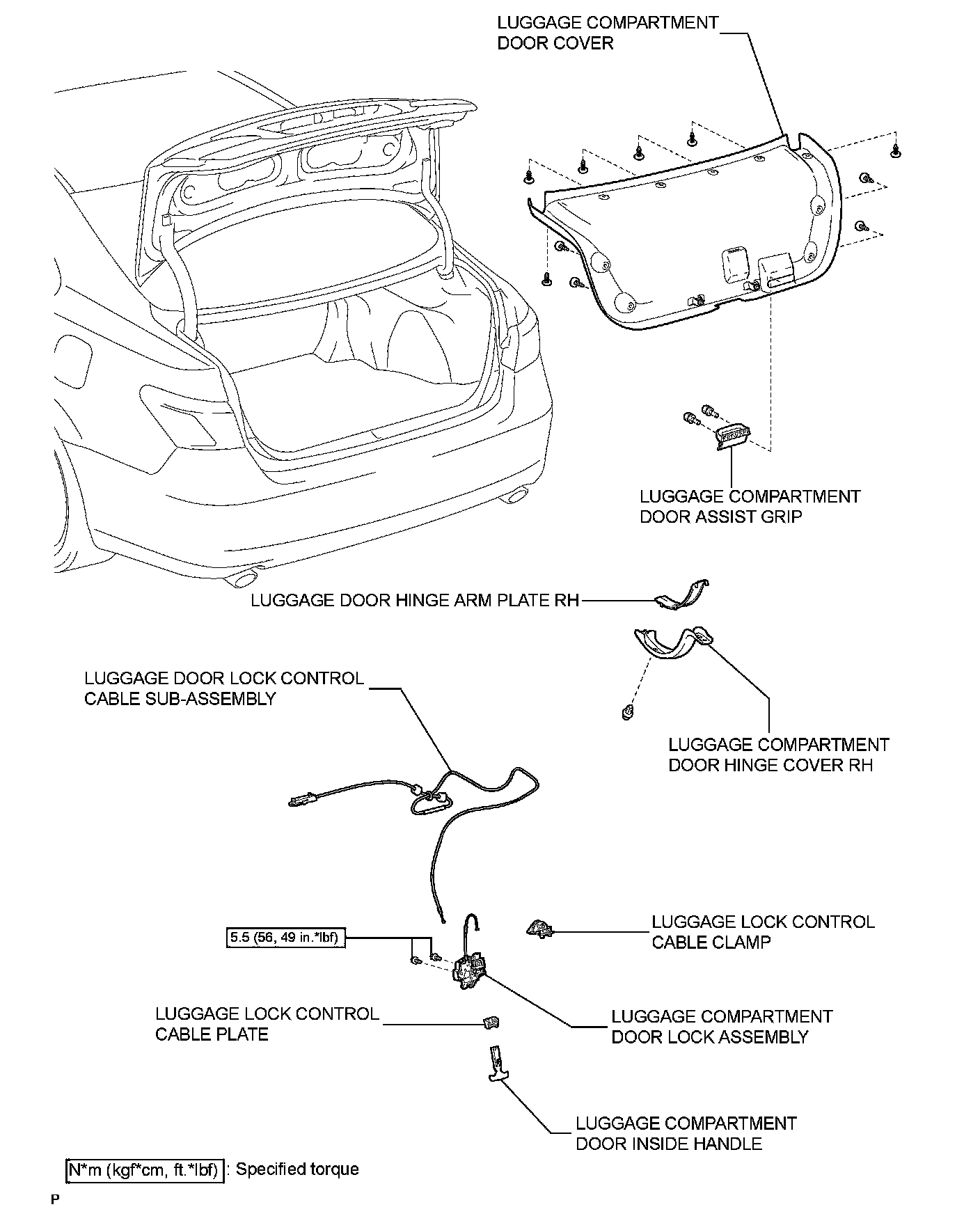 LUGGAGE COMPARTMENT DOOR COVER

LUGGAGE COMPARTMENT DOOR ASSIST GRIP

LUGGAGE DOOR HINGE ARM PLATE RH

LUGGAGE DOOR LOCK CONTROL CABLE SUB-ASSEMBLY

LUGGAGE COMPARTMENT DOOR HINGE COVER RH

5.5 (56, 49 in.*lbf)

LUGGAGE LOCK CONTROL CABLE CLAMP

LUGGAGE LOCK CONTROL CABLE PLATE

LUGGAGE COMPARTMENT DOOR LOCK ASSEMBLY

LUGGAGE COMPARTMENT DOOR INSIDE HANDLE

N*m (kgf*cm, ft.*lbf) : Specified torque

P