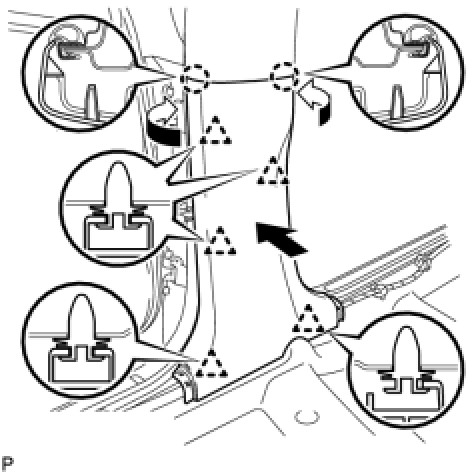 P