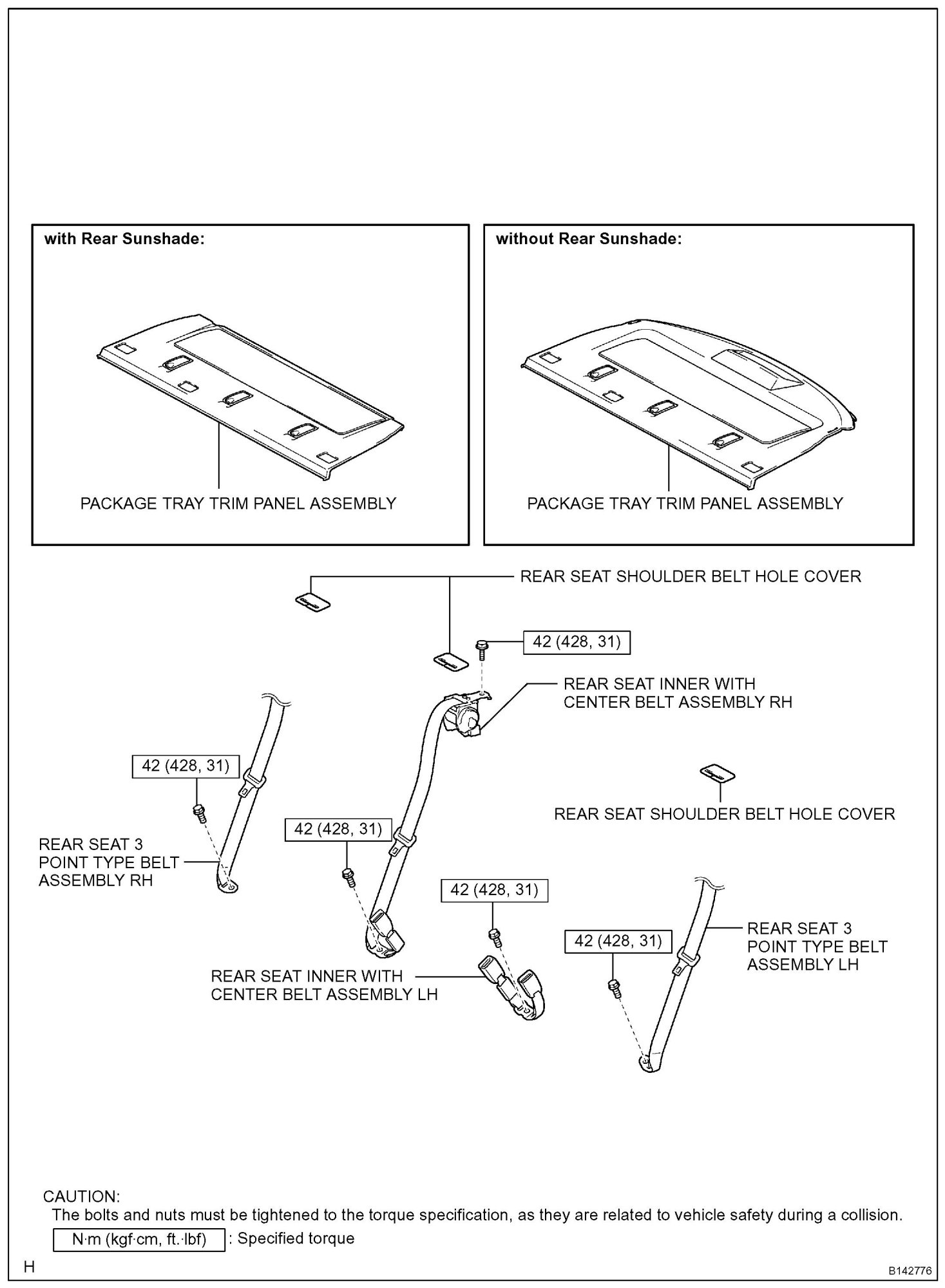 with Rear Sunshade:

PACKAGE TRAY TRIM PANEL ASSEMBLY

without Rear Sunshade:

PACKAGE TRAY TRIM PANEL ASSEMBLY

REAR SEAT SHOULDER BELT HOLE COVER

42 (428, 31)

REAR SEAT INNER WITH CENTER BELT ASSEMBLY RH

42 (428, 31)

REAR SEAT SHOULDER BELT HOLE COVER

42 (428, 31)

REAR SEAT 3 POINT TYPE BELT ASSEMBLY RH

42 (428, 31)

42 (428, 31)

REAR SEAT 3 POINT TYPE BELT ASSEMBLY LH

REAR SEAT INNER WITH CENTER BELT ASSEMBLY LH

CAUTION:
The bolts and nuts must be tightened to the torque specification, as they are related to vehicle safety during a collision.

N·m (kgf·cm, ft.·lbf) : Specified torque

H

B142776