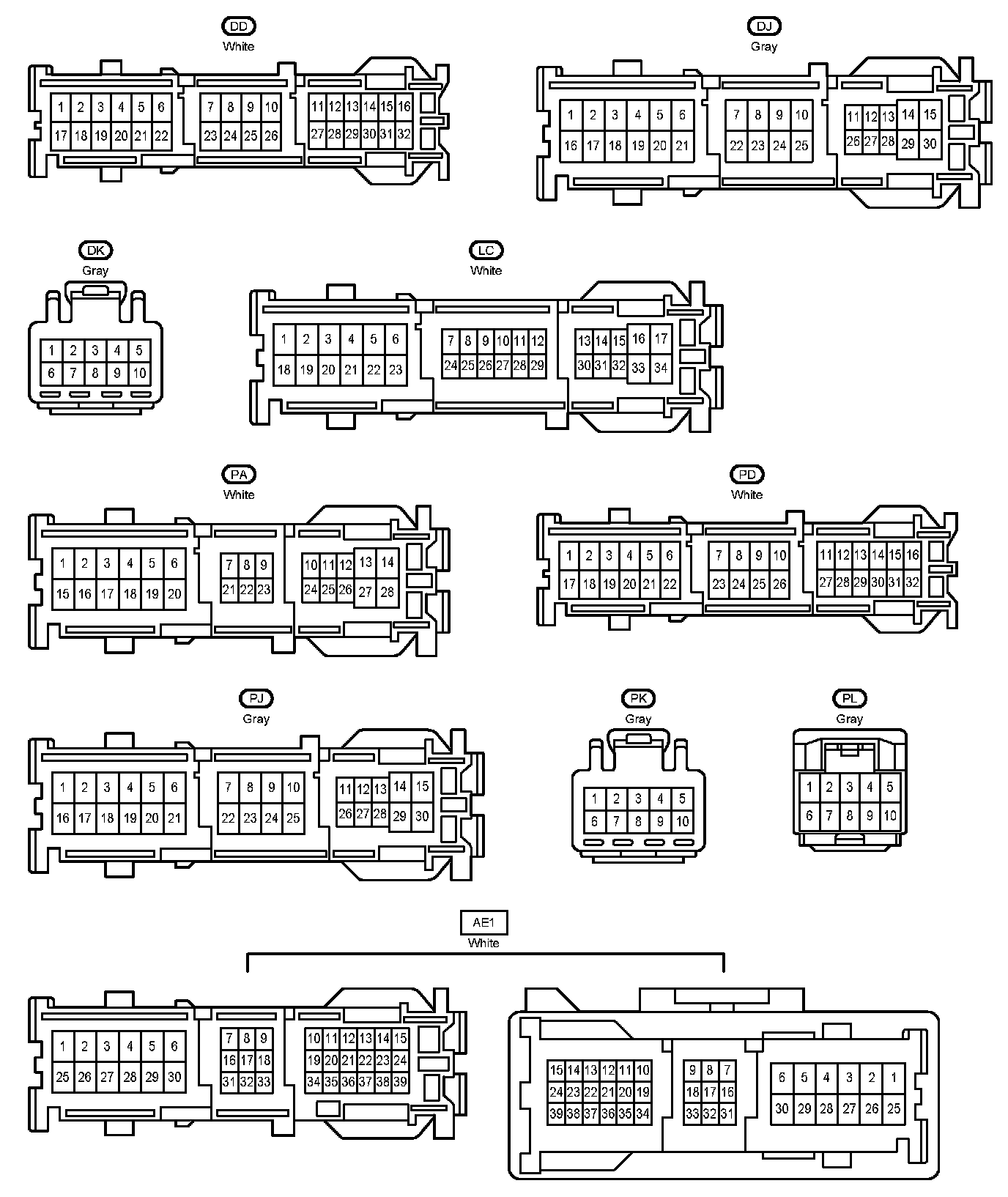 DD
White

1 2 3 4 5 6
17 18 19 20 21 22
7 8 9 10
23 24 25 26
11 12 13 14 15 16
27 28 29 30 31 32

DJ
Gray

1 2 3 4 5 6
16 17 18 19 20 21
7 8 9 10
22 23 24 25
11 12 13 14 15
26 27 28 29 30

DK
Gray

1 2 3 4 5
6 7 8 9 10

LC
White

1 2 3 4 5 6
18 19 20 21 22 23
7 8 9 10 11 12
24 25 26 27 28 29
13 14 15 16 17
30 31 32 33 34

PA
White

1 2 3 4 5 6
15 16 17 18 19 20
7 8 9
21 22 23
10 11 12 13 14
24 25 26 27 28

PD
White

1 2 3 4 5 6
17 18 19 20 21 22
7 8 9 10
23 24 25 26
11 12 13 14 15 16
27 28 29 30 31 32

PJ
Gray

1 2 3 4 5 6
16 17 18 19 20 21
7 8 9 10
22 23 24 25
11 12 13 14 15
26 27 28 29 30

PK
Gray

1 2 3 4 5
6 7 8 9 10

PL
Gray

1 2 3 4 5
6 7 8 9 10

AE1
White

1 2 3 4 5 6
25 26 27 28 29 30
7 8 9
16 17 18
31 32 33
10 11 12 13 14 15
19 20 21 22 23 24
34 35 36 37 38 39

15 14 13 12 11 10
24 23 22 21 20 19
39 38 37 36 35 34
9 8 7
18 17 16
33 32 31
6 5 4 3 2 1
30 29 28 27 26 25