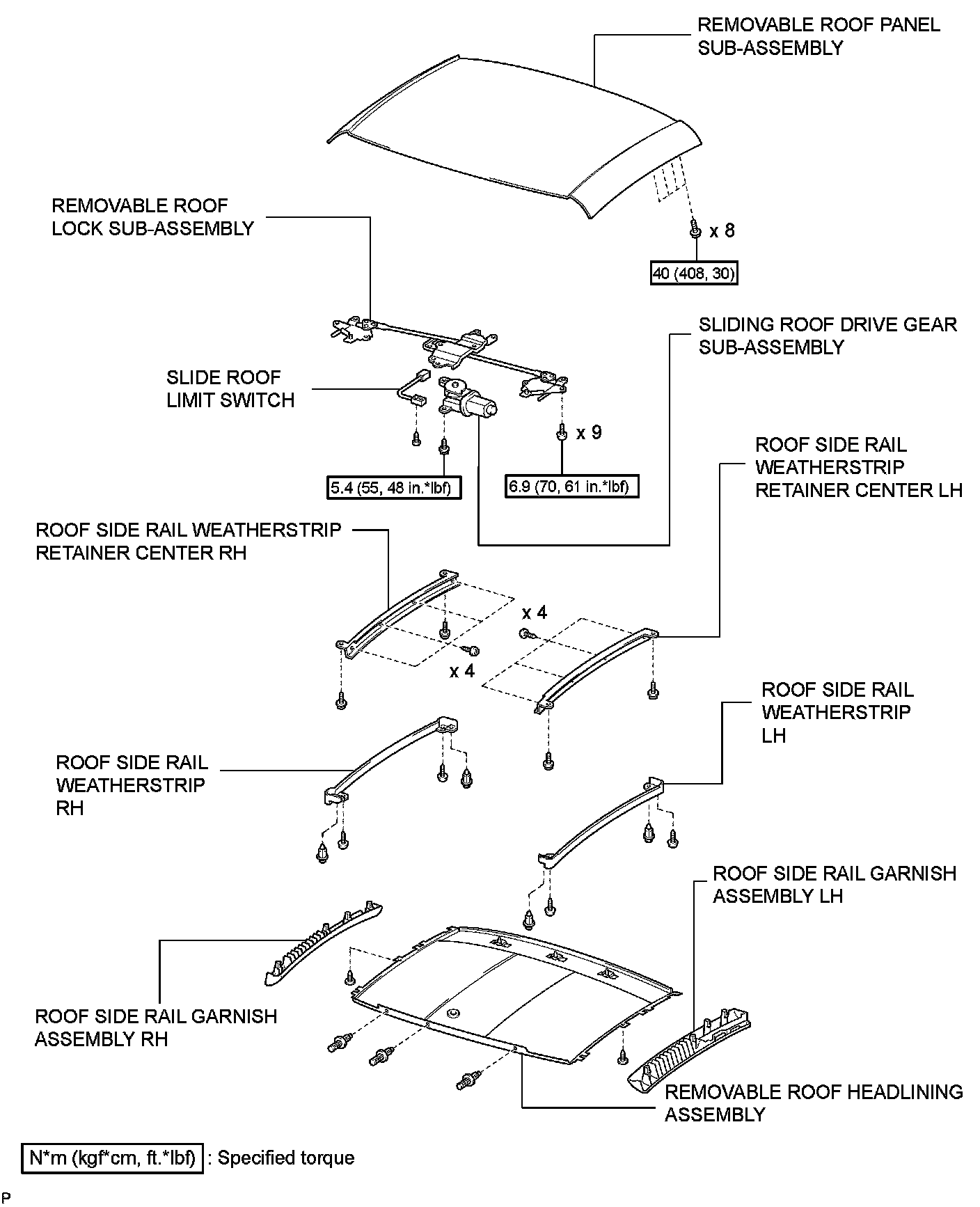 REMOVABLE ROOF PANEL SUB-ASSEMBLY

REMOVABLE ROOF LOCK SUB-ASSEMBLY

x 8

40 (408, 30)

SLIDING ROOF DRIVE GEAR SUB-ASSEMBLY

SLIDE ROOF LIMIT SWITCH

x 9

5.4 (55, 48 in.*lbf)

6.9 (70, 61 in.*lbf)

ROOF SIDE RAIL WEATHERSTRIP RETAINER CENTER LH

ROOF SIDE RAIL WEATHERSTRIP RETAINER CENTER RH

x 4

x 4

ROOF SIDE RAIL WEATHERSTRIP LH

ROOF SIDE RAIL WEATHERSTRIP RH

ROOF SIDE RAIL GARNISH ASSEMBLY LH

ROOF SIDE RAIL GARNISH ASSEMBLY RH

REMOVABLE ROOF HEADLINING ASSEMBLY

N*m (kgf*cm, ft.*lbf) : Specified torque

P