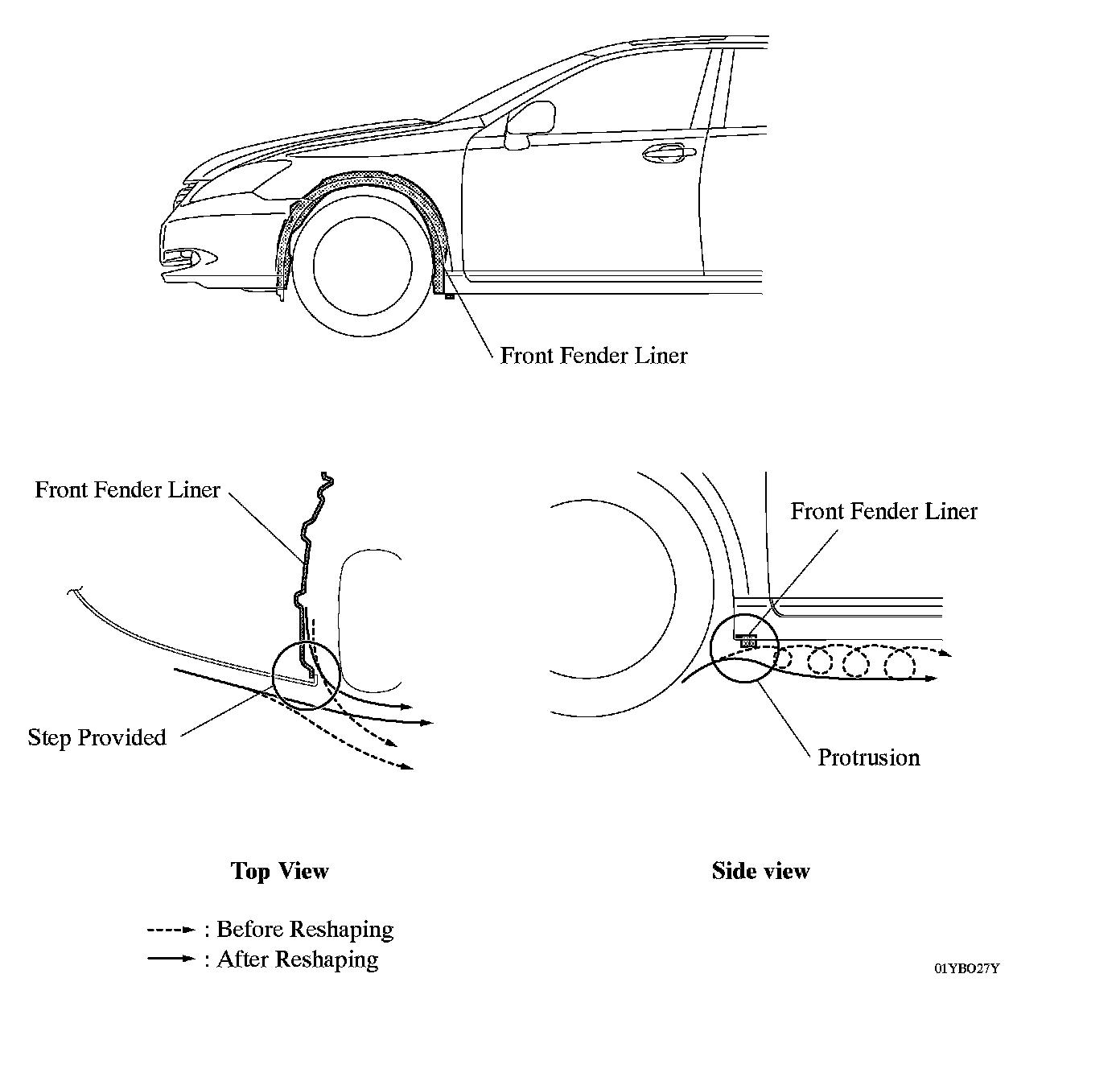 Front Fender Liner

Front Fender Liner

Step Provided

Front Fender Liner

Protrusion

Top View

Side view

: Before Reshaping
: After Reshaping

01YBO27Y