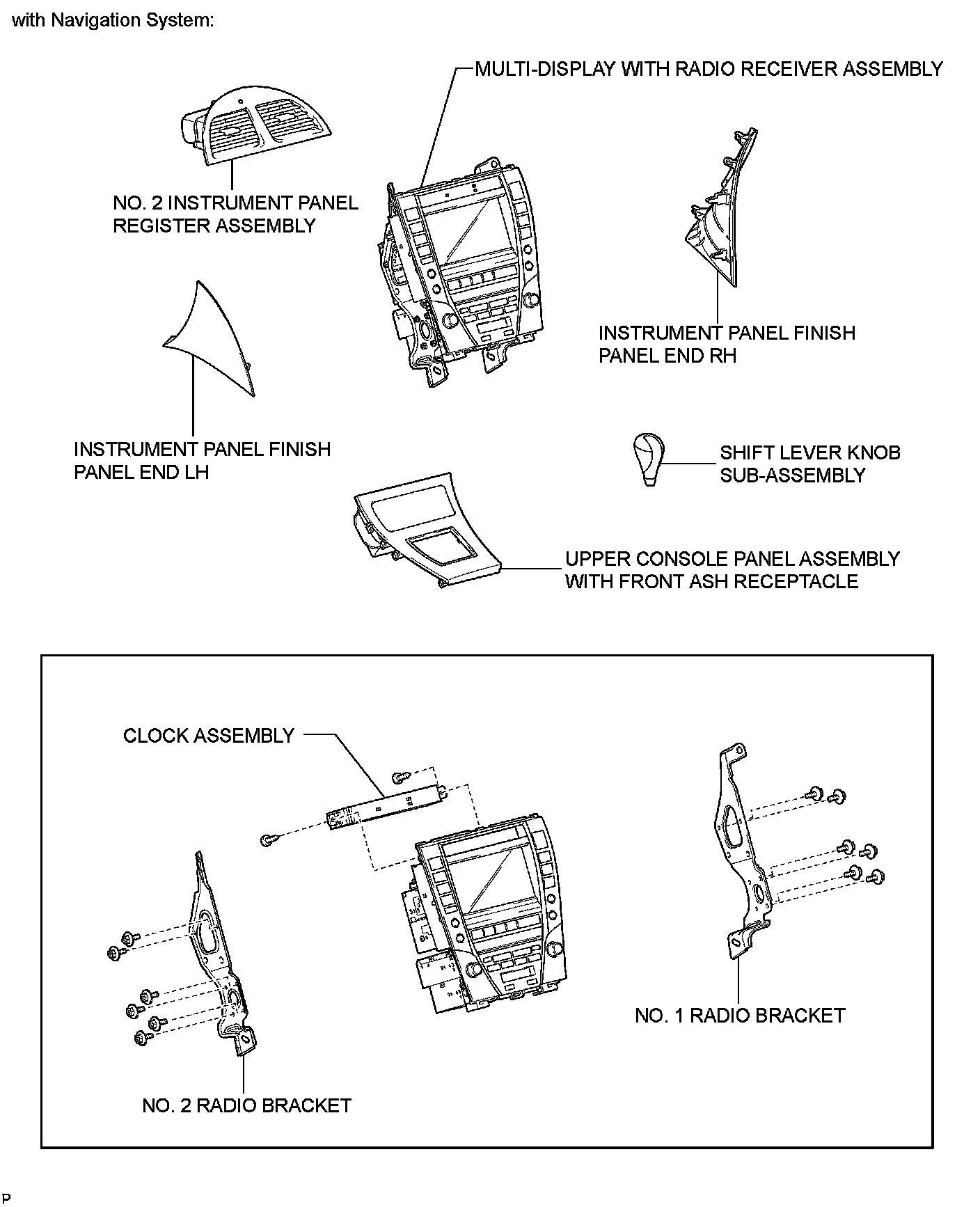 with Navigation System:

MULTI-DISPLAY WITH RADIO RECEIVER ASSEMBLY

NO. 2 INSTRUMENT PANEL REGISTER ASSEMBLY

INSTRUMENT PANEL FINISH PANEL END RH

INSTRUMENT PANEL FINISH PANEL END LH

SHIFT LEVER KNOB SUB-ASSEMBLY

UPPER CONSOLE PANEL ASSEMBLY WITH FRONT ASH RECEPTACLE

CLOCK ASSEMBLY

NO. 1 RADIO BRACKET

NO. 2 RADIO BRACKET

P