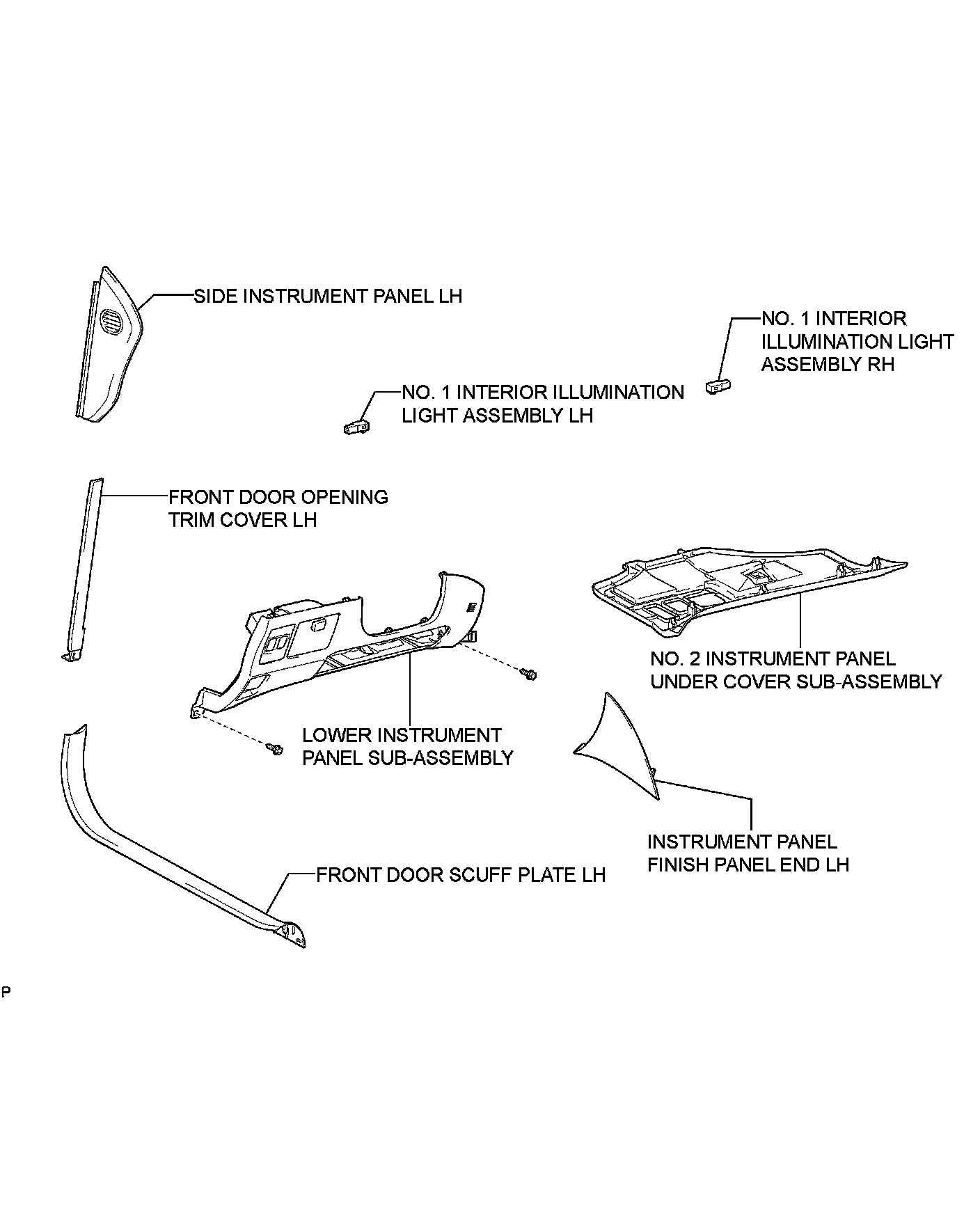 SIDE INSTRUMENT PANEL LH

NO. 1 INTERIOR ILLUMINATION LIGHT ASSEMBLY RH

NO. 1 INTERIOR ILLUMINATION LIGHT ASSEMBLY LH

FRONT DOOR OPENING TRIM COVER LH

NO. 2 INSTRUMENT PANEL UNDER COVER SUB-ASSEMBLY

LOWER INSTRUMENT PANEL SUB-ASSEMBLY

INSTRUMENT PANEL FINISH PANEL END LH

FRONT DOOR SCUFF PLATE LH

P