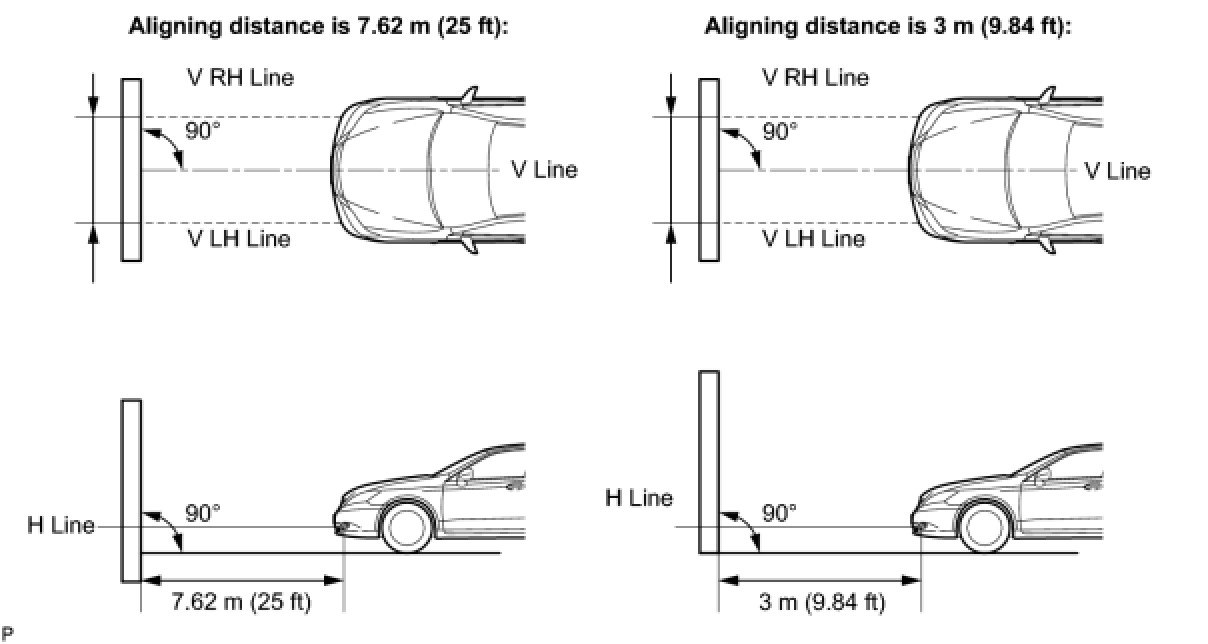 Aligning distance is 7.62 m (25 ft):

V RH Line
90°
V Line
V LH Line

H Line
90°
7.62 m (25 ft)

Aligning distance is 3 m (9.84 ft):

V RH Line
90°
V Line
V LH Line

H Line
90°
3 m (9.84 ft)

P