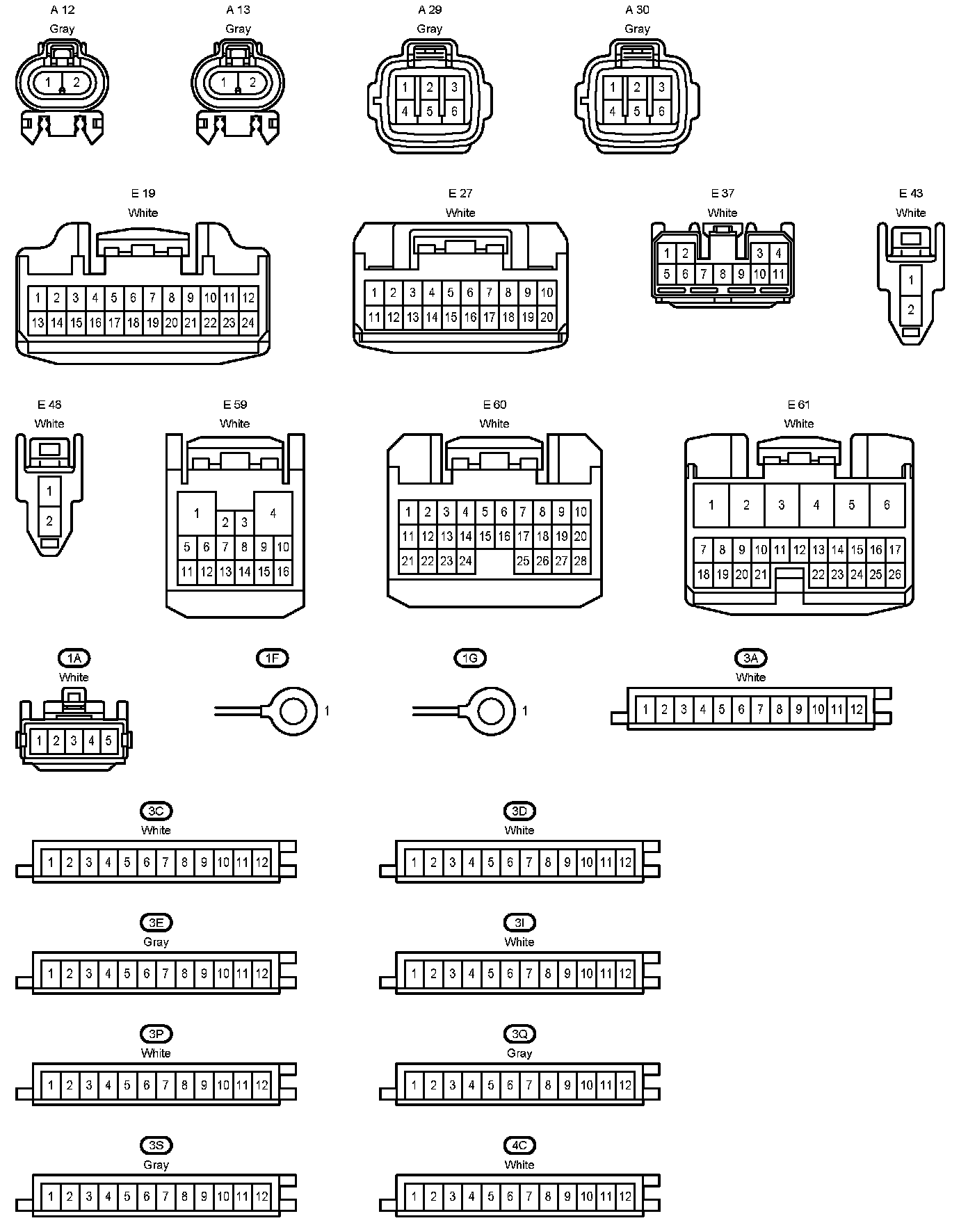 A 12
Gray
1 2

A 13
Gray
1 2

A 29
Gray
1 2 3
4 5 6

A 30
Gray
1 2 3
4 5 6

E 19
White
1 2 3 4 5 6 7 8 9 10 11 12
13 14 15 16 17 18 19 20 21 22 23 24

E 27
White
1 2 3 4 5 6 7 8 9 10
11 12 13 14 15 16 17 18 19 20

E 37
White
1 2 3 4
5 6 7 8 9 10 11

E 43
White
1
2

E 48
White
1
2

E 59
White
1 2 3 4
5 6 7 8 9 10
11 12 13 14 15 16

E 60
White
1 2 3 4 5 6 7 8 9 10
11 12 13 14 15 16 17 18 19 20
21 22 23 24 25 26 27 28

E 61
White
1 2 3 4 5 6
7 8 9 10 11 12 13 14 15 16 17
18 19 20 21 22 23 24 25 26

1A
White
1 2 3 4 5

1F
1

1G
1

3A
White
1 2 3 4 5 6 7 8 9 10 11 12

3C
White
1 2 3 4 5 6 7 8 9 10 11 12

3D
White
1 2 3 4 5 6 7 8 9 10 11 12

3E
Gray
1 2 3 4 5 6 7 8 9 10 11 12

3I
White
1 2 3 4 5 6 7 8 9 10 11 12

3P
White
1 2 3 4 5 6 7 8 9 10 11 12

3Q
Gray
1 2 3 4 5 6 7 8 9 10 11 12

3S
Gray
1 2 3 4 5 6 7 8 9 10 11 12

4C
White
1 2 3 4 5 6 7 8 9 10 11 12