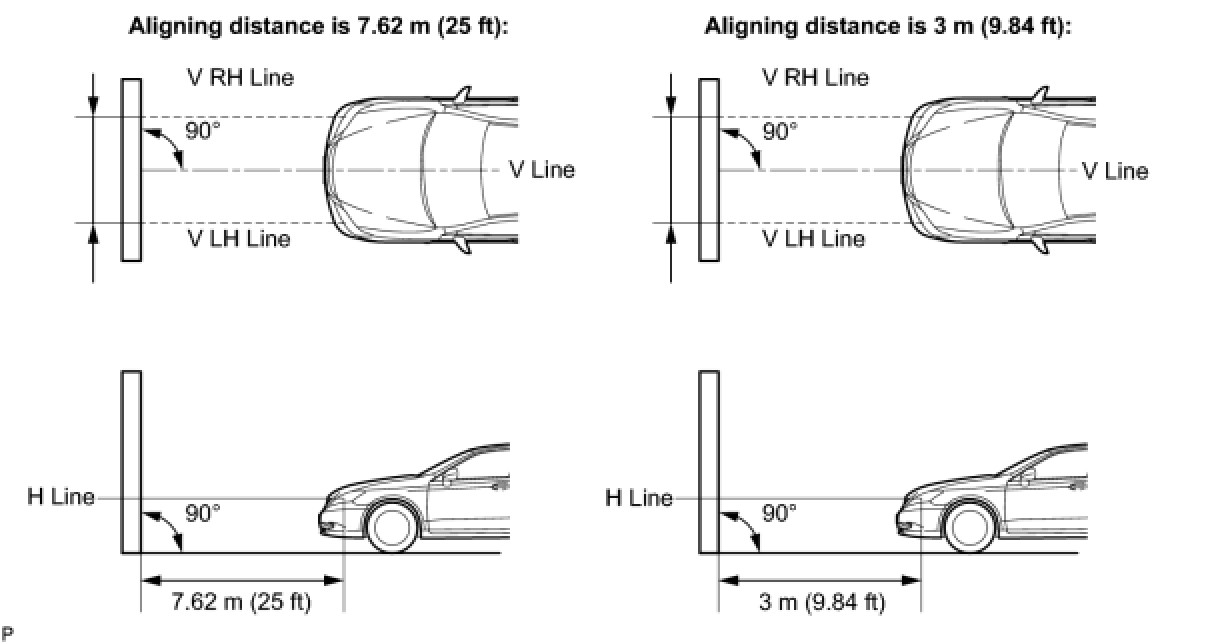 Aligning distance is 7.62 m (25 ft):

V RH Line

90°

V Line

V LH Line

H Line

90°

7.62 m (25 ft)

Aligning distance is 3 m (9.84 ft):

V RH Line

90°

V Line

V LH Line

H Line

90°

3 m (9.84 ft)

P