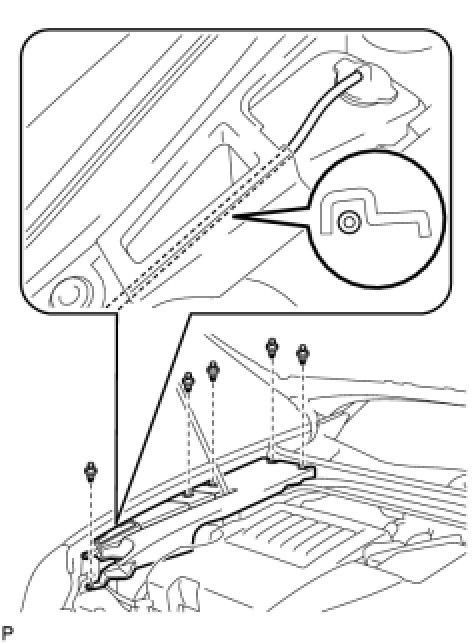 P