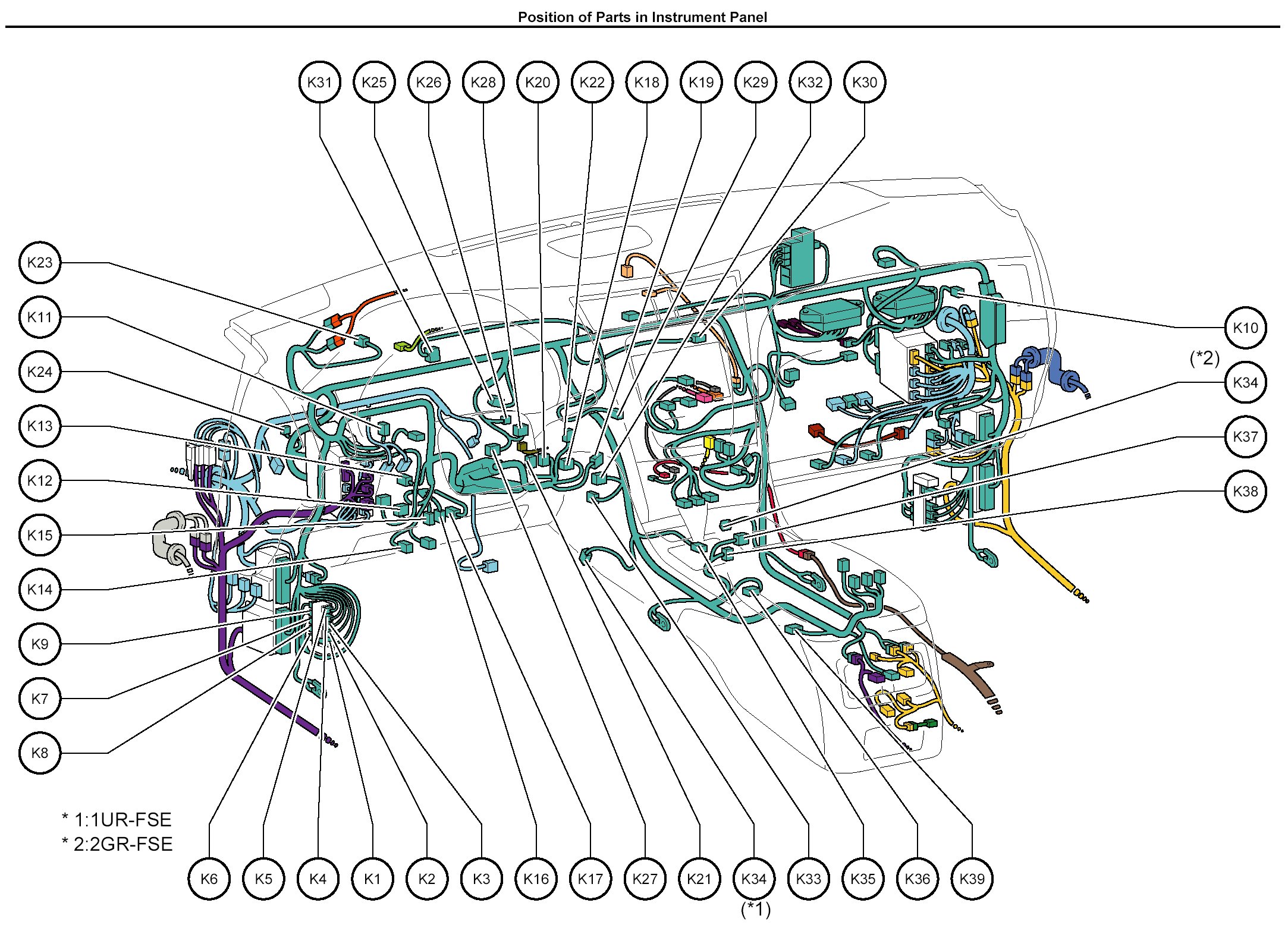 Position of Parts in Instrument Panel

K31 K25 K26 K28 K20 K22 K18 K19 K29 K32 K30

K23
K11
K24
K13
K12
K15
K14
K9
K7
K8

K10
(*2)
K34
K37
K38

* 1:1UR-FSE
* 2:2GR-FSE

K6 K5 K4 K1 K2 K3 K16 K17 K27 K21 K34 K33 K35 K36 K39
(*1)