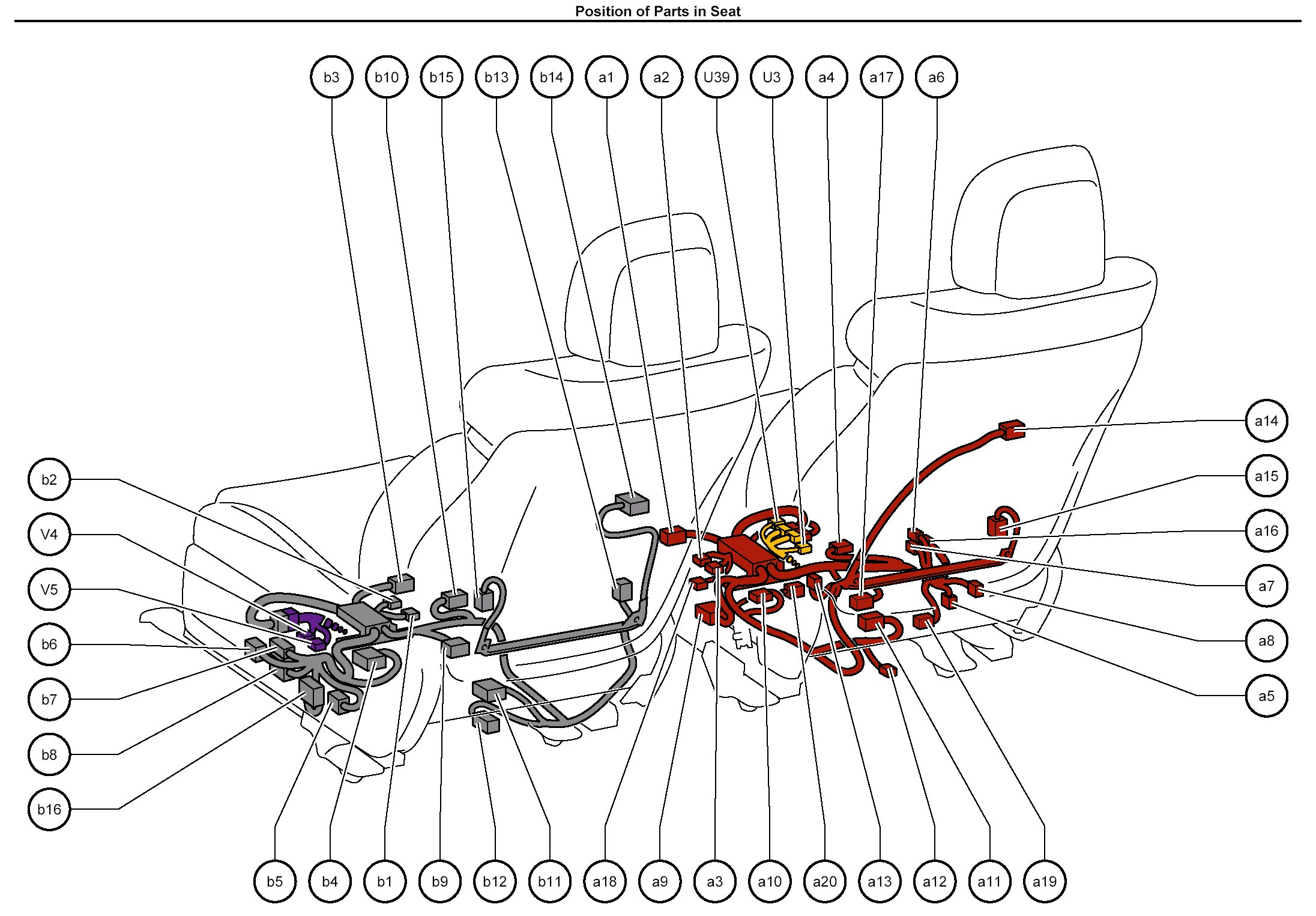 Position of Parts in Seat

b3 b10 b15 b13 b14 a1 a2 U39 U3 a4 a17 a6

b2
V4
V5
b6
b7
b8
b16

a14
a15
a16
a7
a8
a5

b5 b4 b1 b9 b12 b11 a18 a9 a3 a10 a20 a13 a12 a11 a19