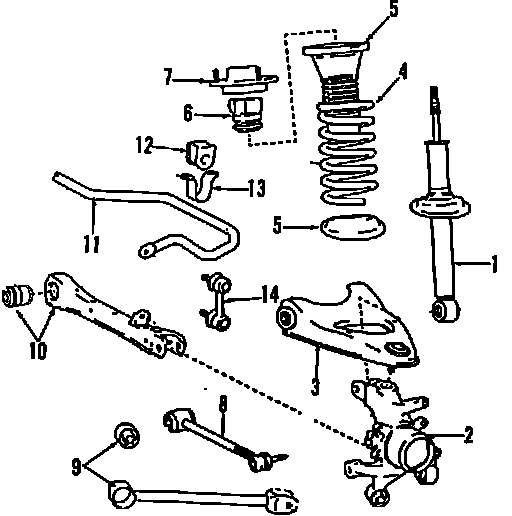 5
7
4
6
12
13
11
5
1
14
10
3
8
2
9