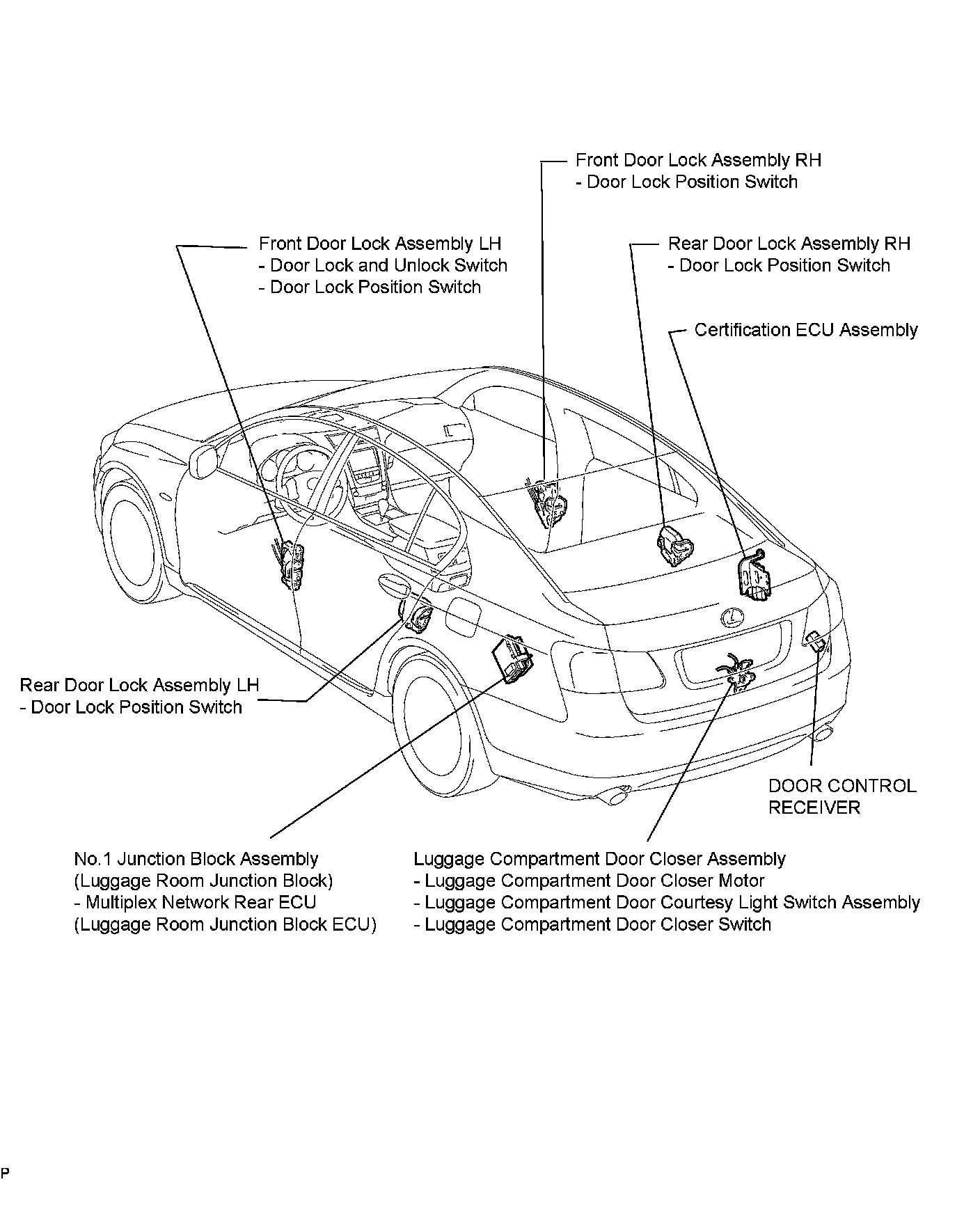 Front Door Lock Assembly RH
- Door Lock Position Switch

Front Door Lock Assembly LH
- Door Lock and Unlock Switch
- Door Lock Position Switch

Rear Door Lock Assembly RH
- Door Lock Position Switch

Certification ECU Assembly

Rear Door Lock Assembly LH
- Door Lock Position Switch

DOOR CONTROL RECEIVER

No.1 Junction Block Assembly
(Luggage Room Junction Block)
- Multiplex Network Rear ECU
(Luggage Room Junction Block ECU)

Luggage Compartment Door Closer Assembly
- Luggage Compartment Door Closer Motor
- Luggage Compartment Door Courtesy Light Switch Assembly
- Luggage Compartment Door Closer Switch

P