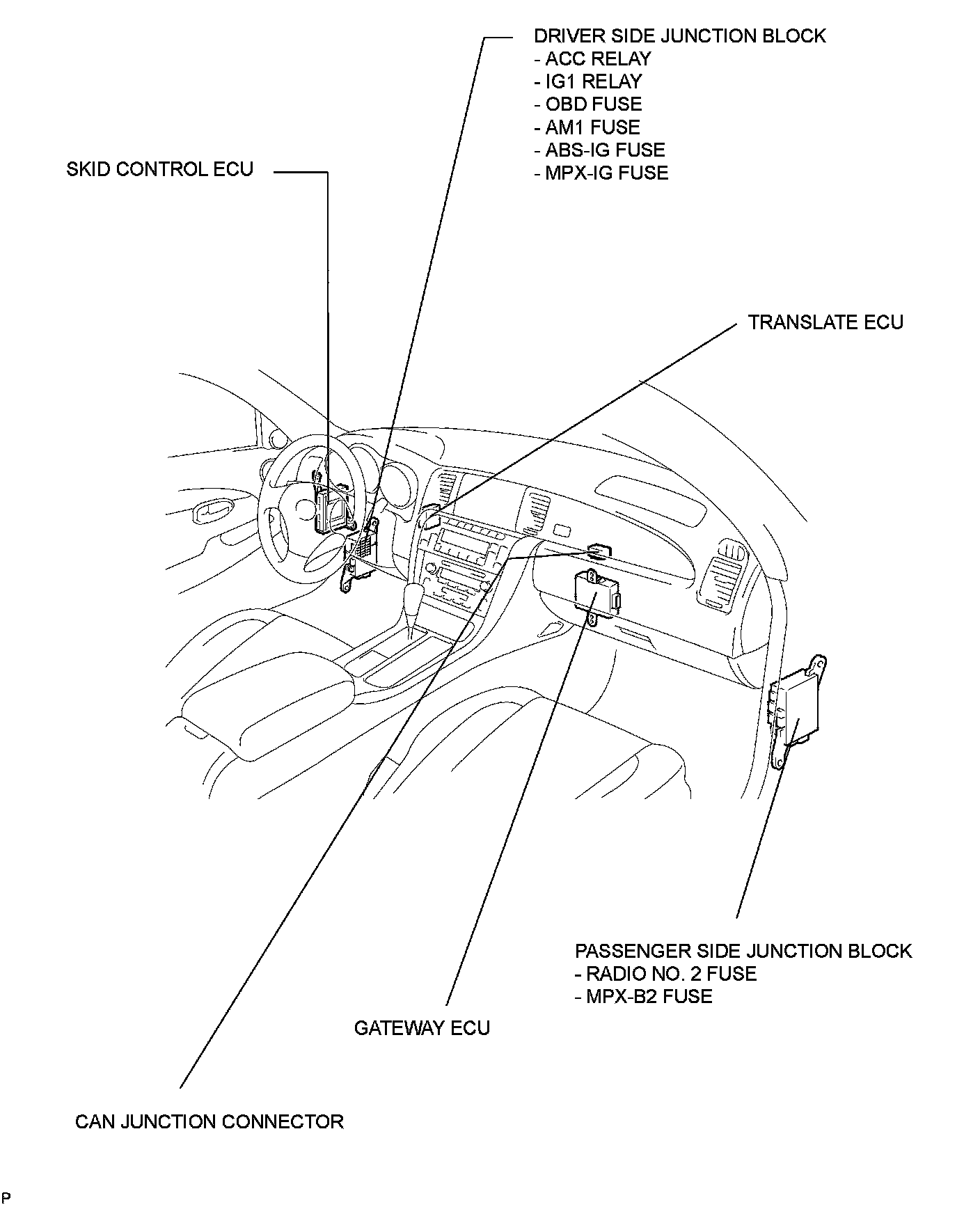 DRIVER SIDE JUNCTION BLOCK
- ACC RELAY
- IG1 RELAY
- OBD FUSE
- AM1 FUSE
- ABS-IG FUSE
- MPX-IG FUSE

SKID CONTROL ECU

TRANSLATE ECU

PASSENGER SIDE JUNCTION BLOCK
- RADIO NO. 2 FUSE
- MPX-B2 FUSE

GATEWAY ECU

CAN JUNCTION CONNECTOR

P