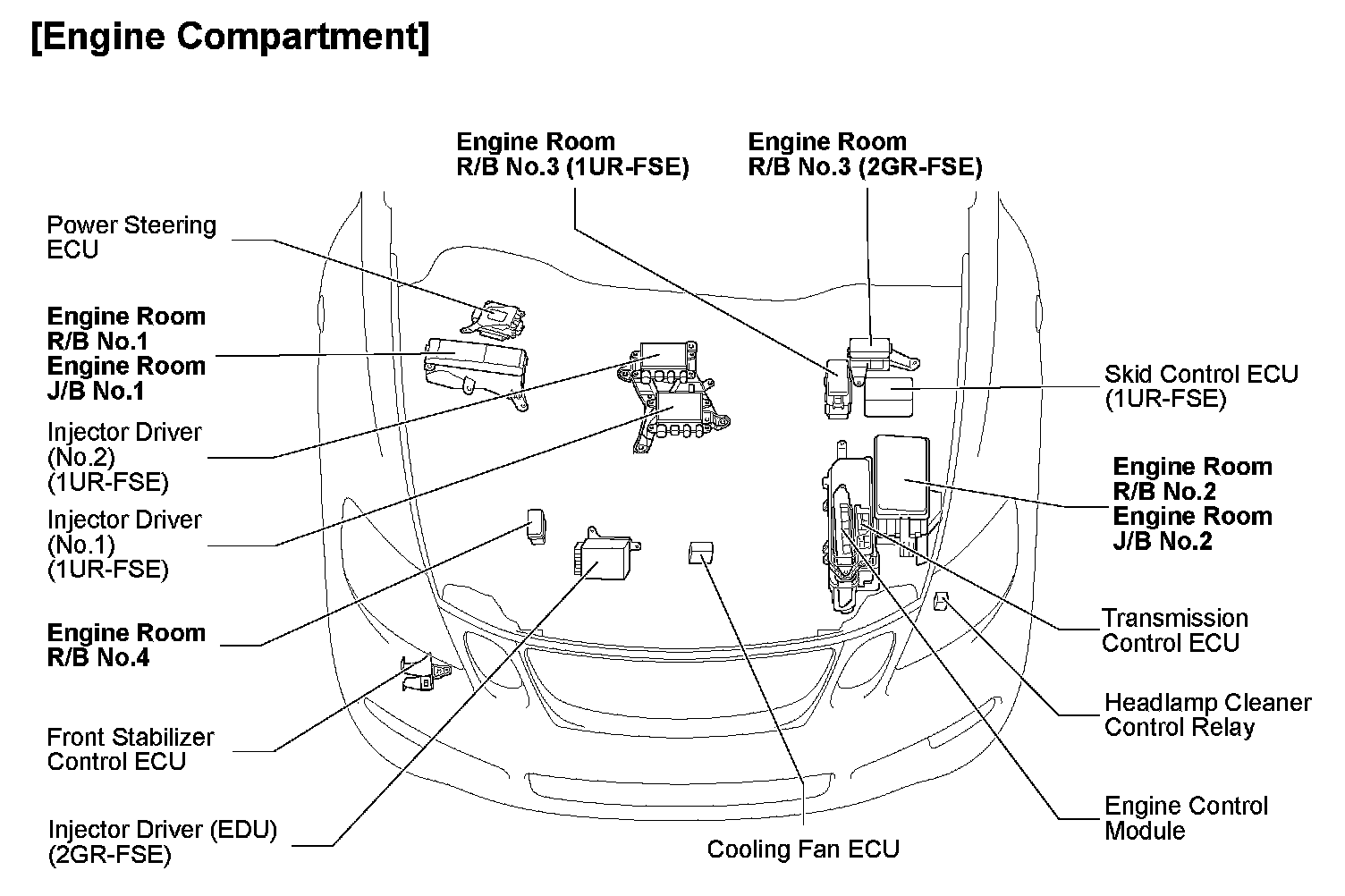 [Engine Compartment]

Engine Room
R/B No.3 (1UR-FSE)

Engine Room
R/B No.3 (2GR-FSE)

Power Steering
ECU

Engine Room
R/B No.1
Engine Room
J/B No.1

Injector Driver
(No.2)
(1UR-FSE)

Injector Driver
(No.1)
(1UR-FSE)

Engine Room
R/B No.4

Front Stabilizer
Control ECU

Injector Driver (EDU)
(2GR-FSE)

Cooling Fan ECU

Skid Control ECU
(1UR-FSE)

Engine Room
R/B No.2
Engine Room
J/B No.2

Transmission
Control ECU

Headlamp Cleaner
Control Relay

Engine Control
Module