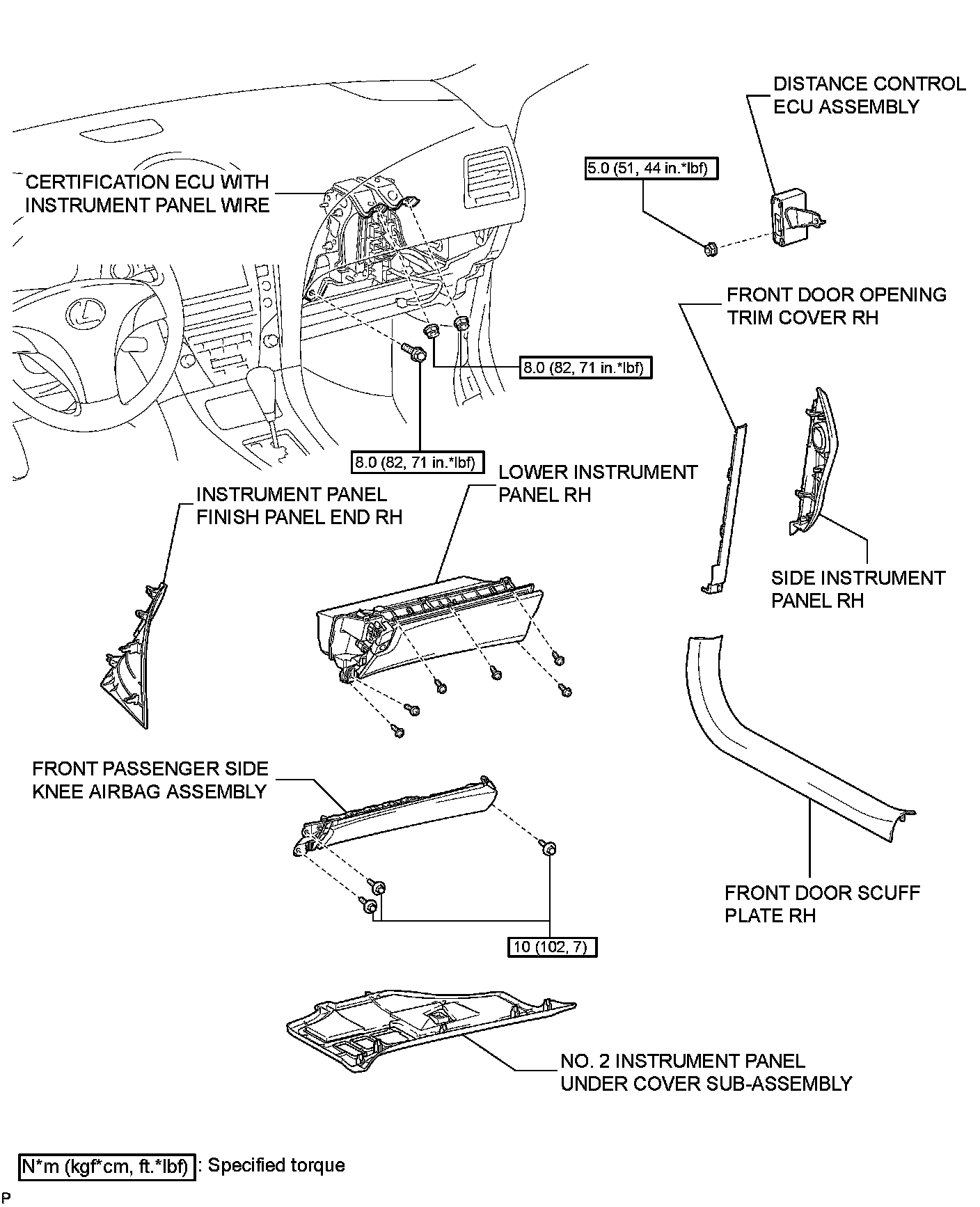 DISTANCE CONTROL ECU ASSEMBLY

CERTIFICATION ECU WITH INSTRUMENT PANEL WIRE

5.0 (51, 44 in.*lbf)

FRONT DOOR OPENING TRIM COVER RH

8.0 (82, 71 in.*lbf)

8.0 (82, 71 in.*lbf)

LOWER INSTRUMENT PANEL RH

INSTRUMENT PANEL FINISH PANEL END RH

SIDE INSTRUMENT PANEL RH

FRONT PASSENGER SIDE KNEE AIRBAG ASSEMBLY

FRONT DOOR SCUFF PLATE RH

10 (102, 7)

NO. 2 INSTRUMENT PANEL UNDER COVER SUB-ASSEMBLY

N*m (kgf*cm, ft.*lbf) : Specified torque

P