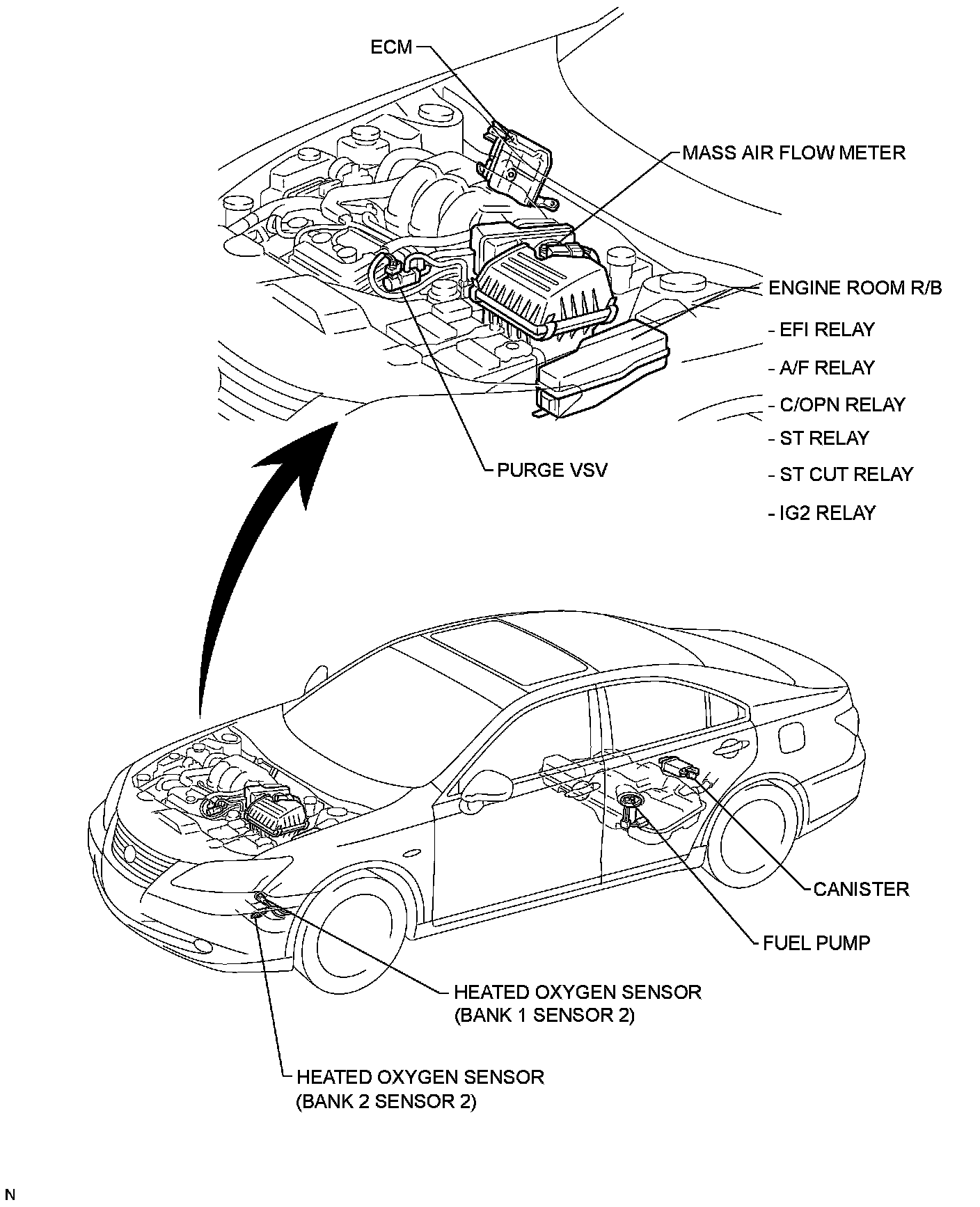 ECM

MASS AIR FLOW METER

ENGINE ROOM R/B

- EFI RELAY

- A/F RELAY

- C/OPN RELAY

- ST RELAY

- ST CUT RELAY

- IG2 RELAY

PURGE VSV

CANISTER

FUEL PUMP

HEATED OXYGEN SENSOR
(BANK 1 SENSOR 2)

HEATED OXYGEN SENSOR
(BANK 2 SENSOR 2)

N