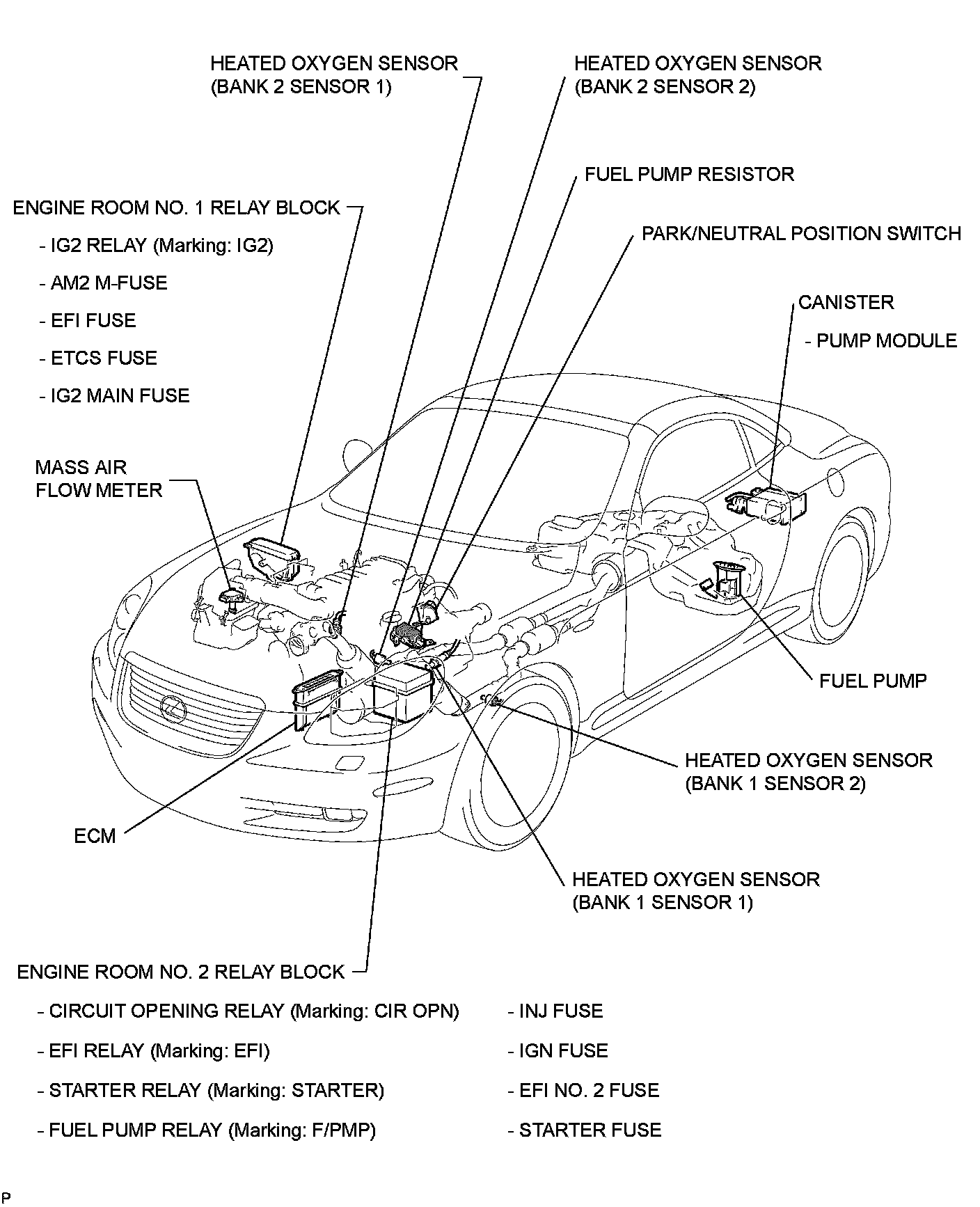 HEATED OXYGEN SENSOR
(BANK 2 SENSOR 1)

HEATED OXYGEN SENSOR
(BANK 2 SENSOR 2)

FUEL PUMP RESISTOR

ENGINE ROOM NO. 1 RELAY BLOCK
- IG2 RELAY (Marking: IG2)
- AM2 M-FUSE
- EFI FUSE
- ETCS FUSE
- IG2 MAIN FUSE

PARK/NEUTRAL POSITION SWITCH

CANISTER
- PUMP MODULE

MASS AIR
FLOW METER

FUEL PUMP

HEATED OXYGEN SENSOR
(BANK 1 SENSOR 2)

ECM

HEATED OXYGEN SENSOR
(BANK 1 SENSOR 1)

ENGINE ROOM NO. 2 RELAY BLOCK
- CIRCUIT OPENING RELAY (Marking: CIR OPN)
- EFI RELAY (Marking: EFI)
- STARTER RELAY (Marking: STARTER)
- FUEL PUMP RELAY (Marking: F/PMP)

- INJ FUSE
- IGN FUSE
- EFI NO. 2 FUSE
- STARTER FUSE

P