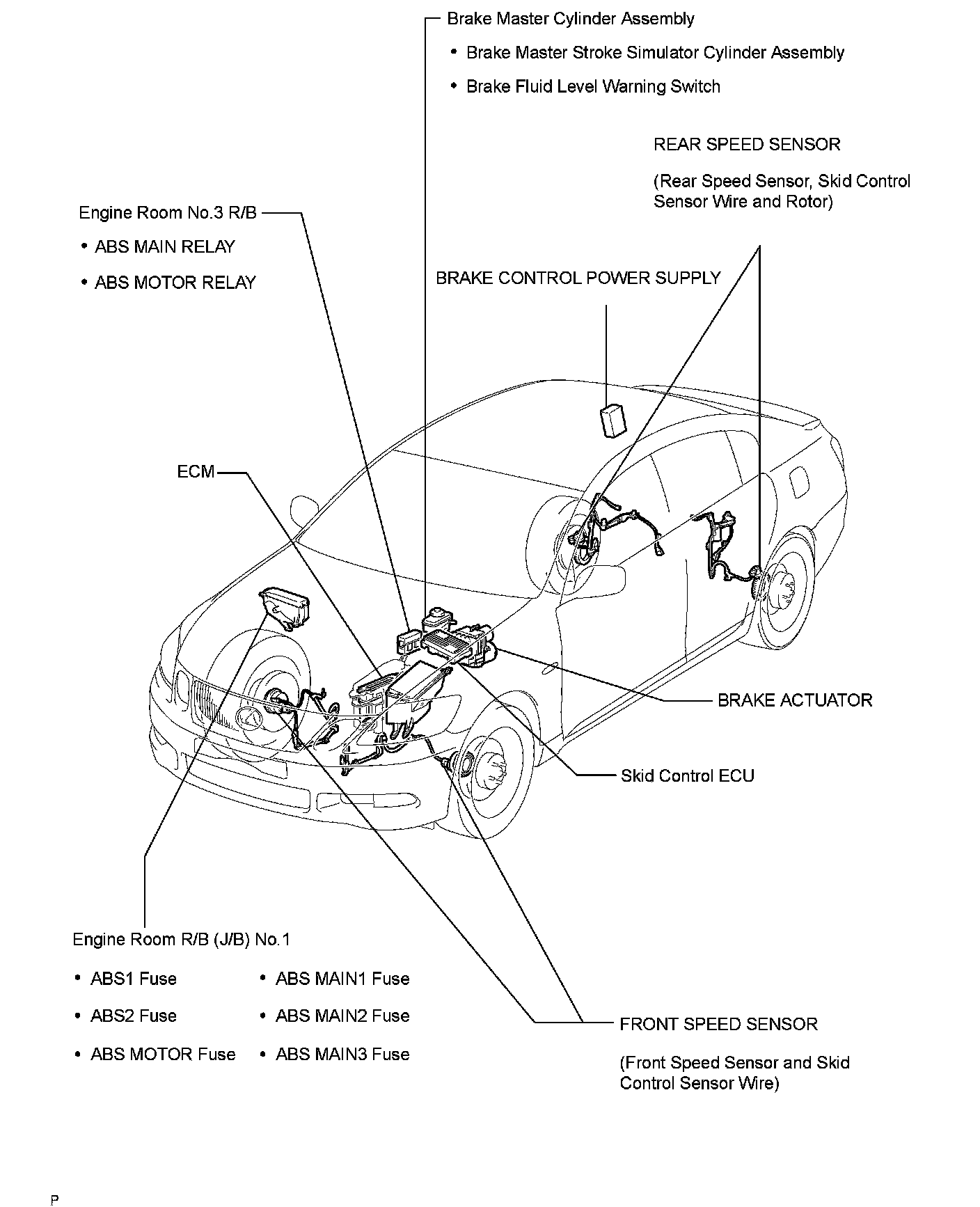 Brake Master Cylinder Assembly

• Brake Master Stroke Simulator Cylinder Assembly

• Brake Fluid Level Warning Switch

REAR SPEED SENSOR

(Rear Speed Sensor, Skid Control Sensor Wire and Rotor)

Engine Room No.3 R/B

• ABS MAIN RELAY

• ABS MOTOR RELAY

BRAKE CONTROL POWER SUPPLY

ECM

BRAKE ACTUATOR

Skid Control ECU

Engine Room R/B (J/B) No.1

• ABS1 Fuse

• ABS2 Fuse

• ABS MOTOR Fuse

• ABS MAIN1 Fuse

• ABS MAIN2 Fuse

• ABS MAIN3 Fuse

FRONT SPEED SENSOR

(Front Speed Sensor and Skid Control Sensor Wire)

P