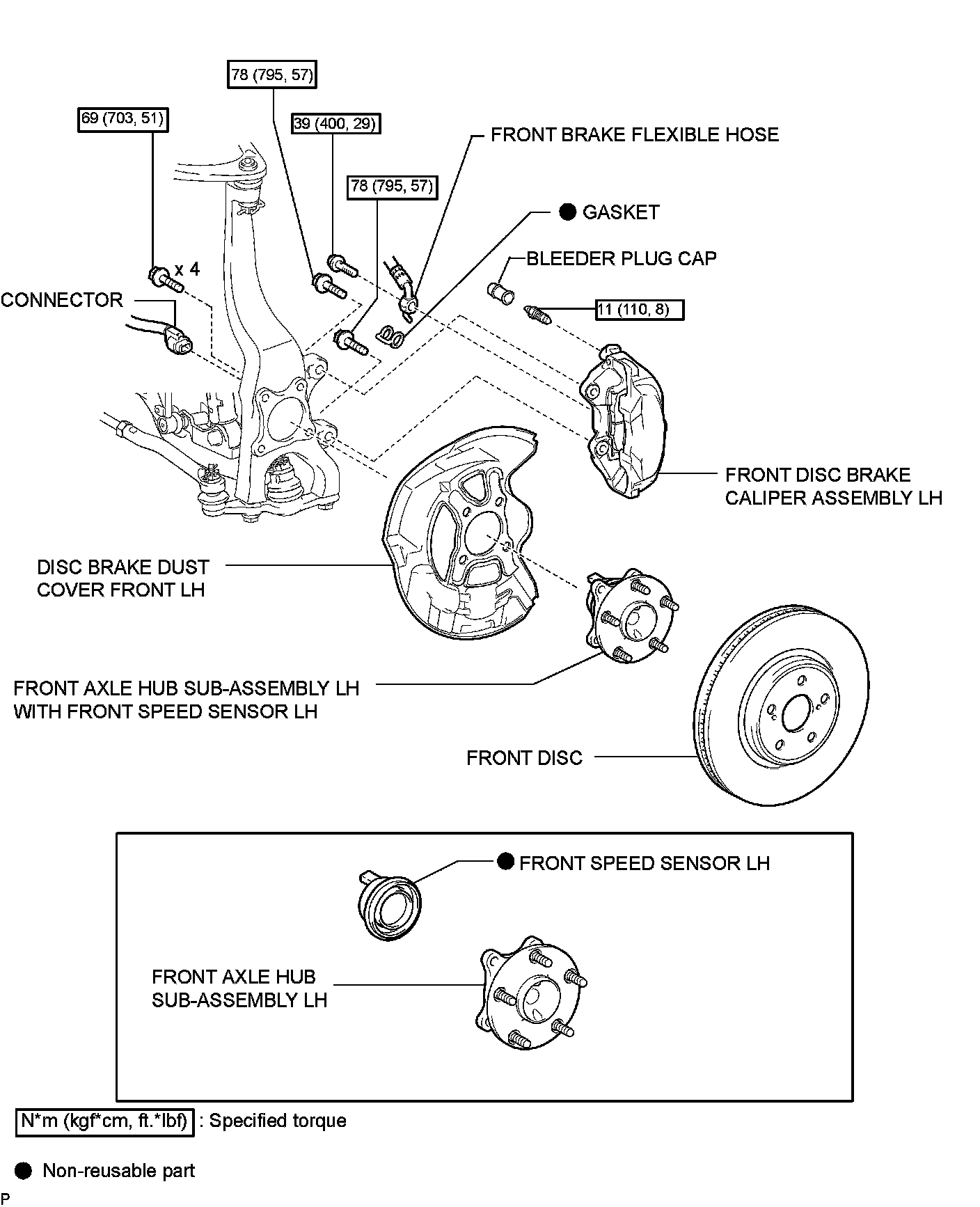 78 (795, 57)

69 (703, 51)

39 (400, 29)

FRONT BRAKE FLEXIBLE HOSE

78 (795, 57)

● GASKET

BLEEDER PLUG CAP

x 4

CONNECTOR

11 (110, 8)

FRONT DISC BRAKE CALIPER ASSEMBLY LH

DISC BRAKE DUST COVER FRONT LH

FRONT AXLE HUB SUB-ASSEMBLY LH WITH FRONT SPEED SENSOR LH

FRONT DISC

● FRONT SPEED SENSOR LH

FRONT AXLE HUB SUB-ASSEMBLY LH

N*m (kgf*cm, ft.*lbf) : Specified torque

● Non-reusable part

P