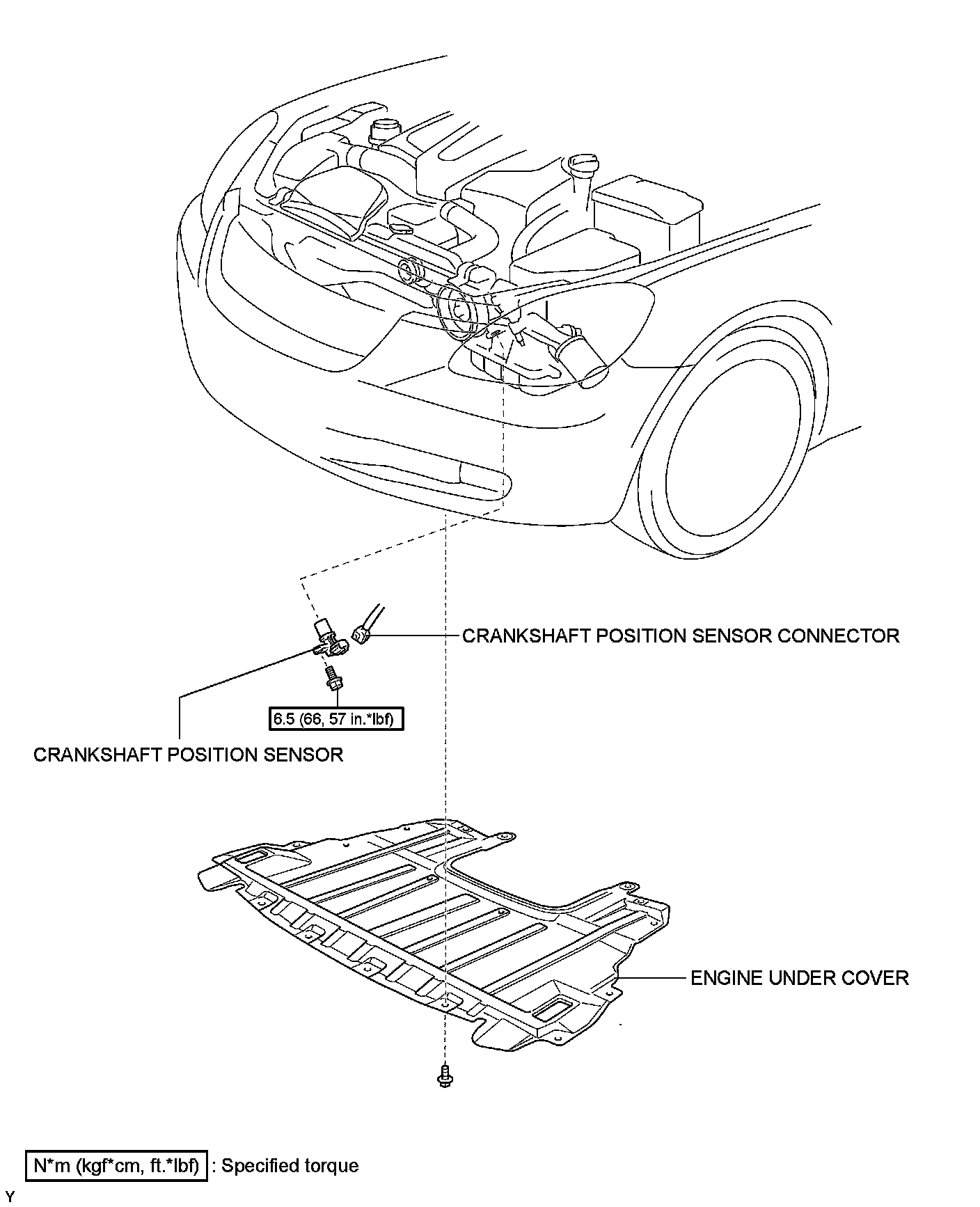 CRANKSHAFT POSITION SENSOR CONNECTOR

6.5 (66, 57 in.*lbf)

CRANKSHAFT POSITION SENSOR

ENGINE UNDER COVER

N*m (kgf*cm, ft.*lbf) : Specified torque

Y