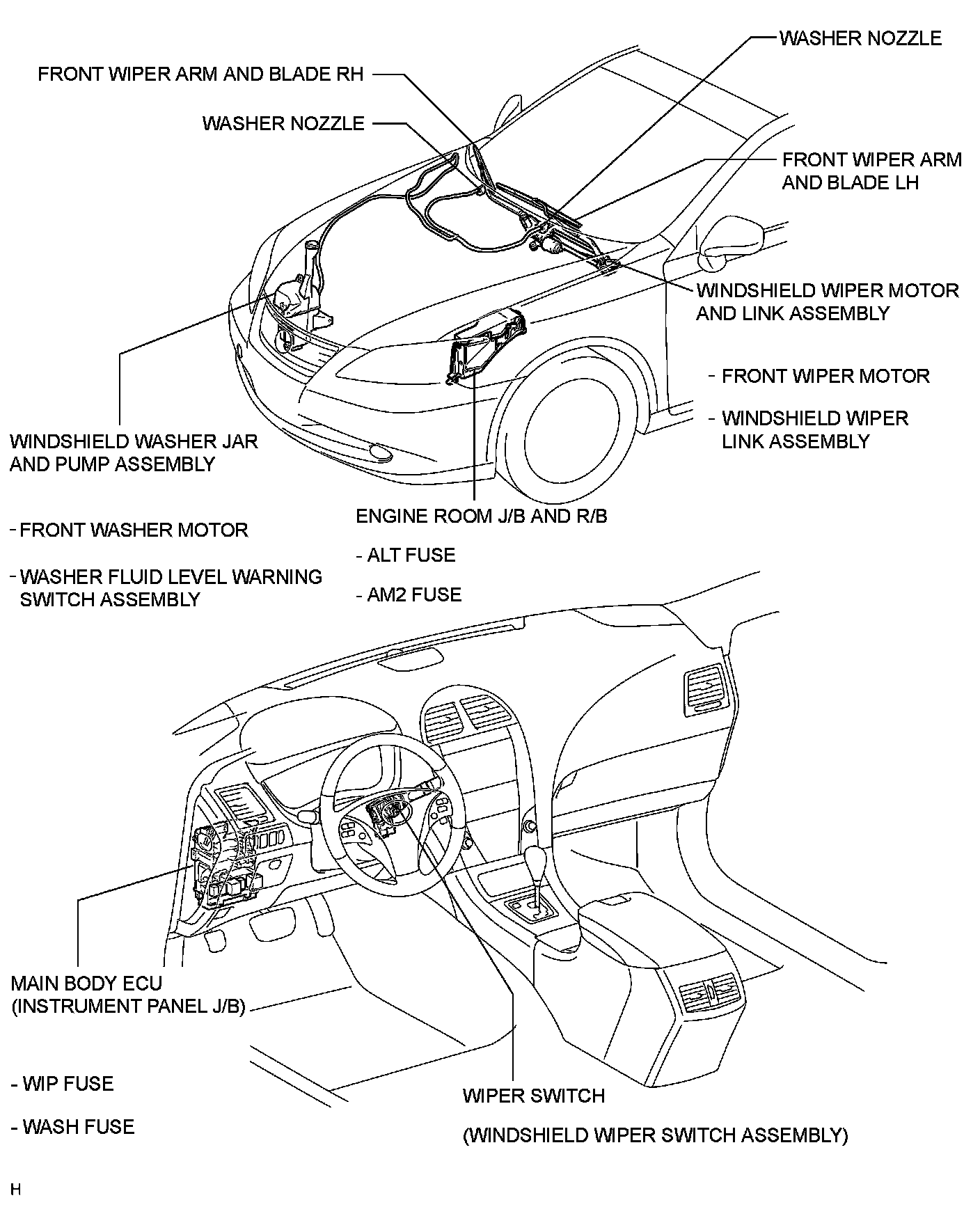 WASHER NOZZLE

FRONT WIPER ARM AND BLADE RH

WASHER NOZZLE

FRONT WIPER ARM AND BLADE LH

WINDSHIELD WIPER MOTOR AND LINK ASSEMBLY

- FRONT WIPER MOTOR

- WINDSHIELD WIPER LINK ASSEMBLY

WINDSHIELD WASHER JAR AND PUMP ASSEMBLY

- FRONT WASHER MOTOR

- WASHER FLUID LEVEL WARNING SWITCH ASSEMBLY

ENGINE ROOM J/B AND R/B

- ALT FUSE

- AM2 FUSE

MAIN BODY ECU (INSTRUMENT PANEL J/B)

- WIP FUSE

- WASH FUSE

WIPER SWITCH

(WINDSHIELD WIPER SWITCH ASSEMBLY)

H