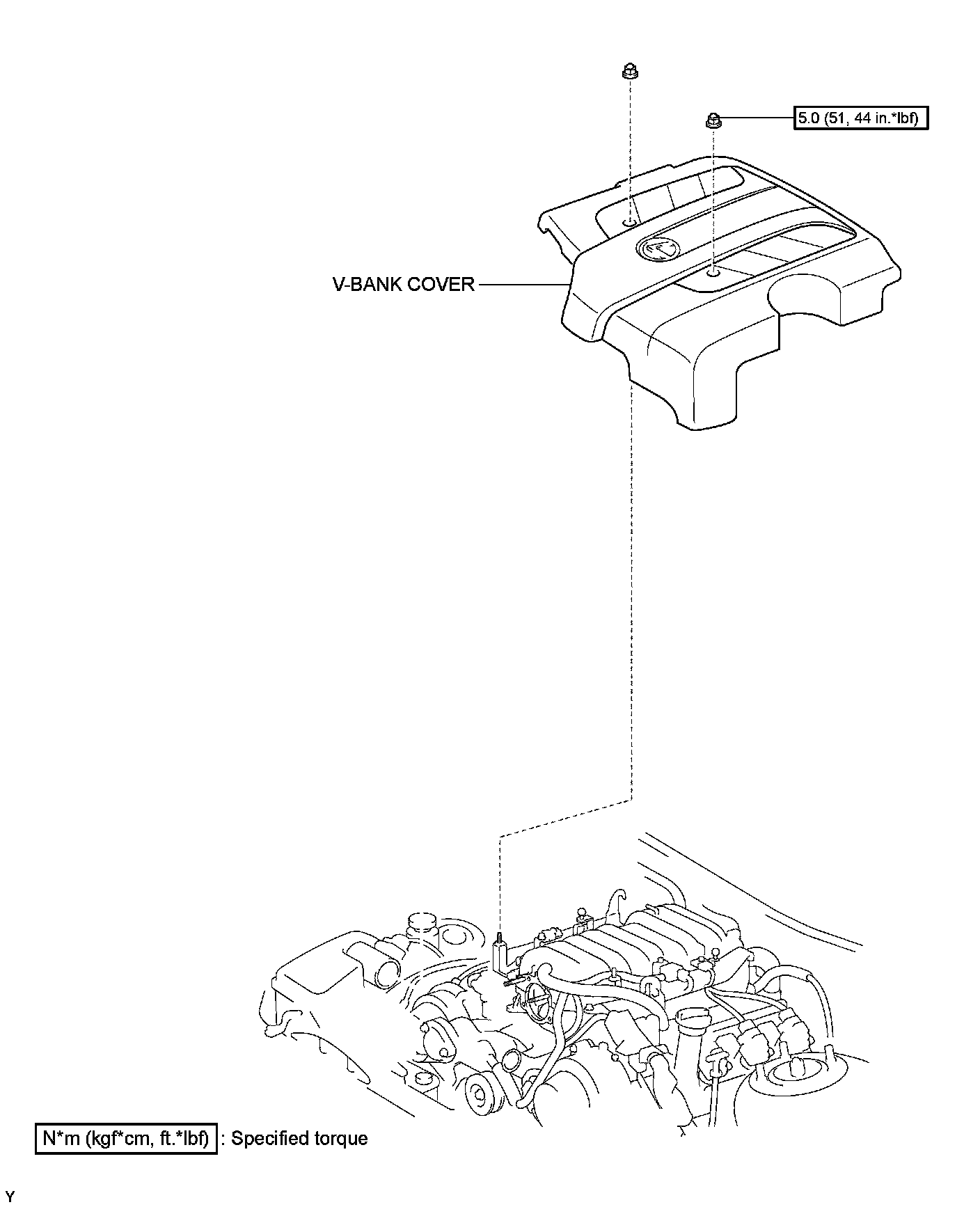 5.0 (51, 44 in.*lbf)

V-BANK COVER

N*m (kgf*cm, ft.*lbf) : Specified torque

Y