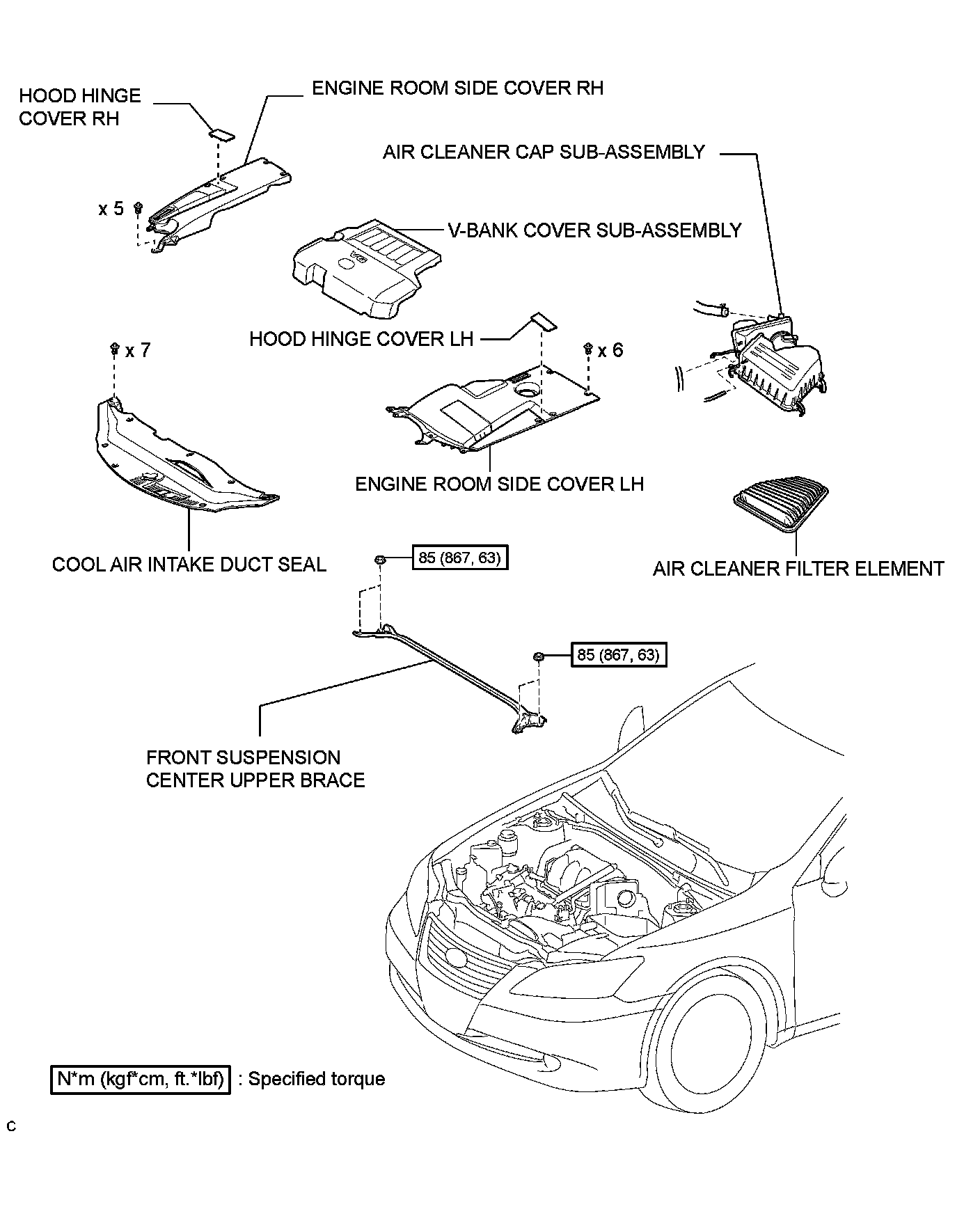 HOOD HINGE COVER RH

ENGINE ROOM SIDE COVER RH

AIR CLEANER CAP SUB-ASSEMBLY

x 5

V-BANK COVER SUB-ASSEMBLY

V6

HOOD HINGE COVER LH

x 7

x 6

ENGINE ROOM SIDE COVER LH

COOL AIR INTAKE DUCT SEAL

85 (867, 63)

AIR CLEANER FILTER ELEMENT

85 (867, 63)

FRONT SUSPENSION CENTER UPPER BRACE

N*m (kgf*cm, ft.*lbf) : Specified torque

C