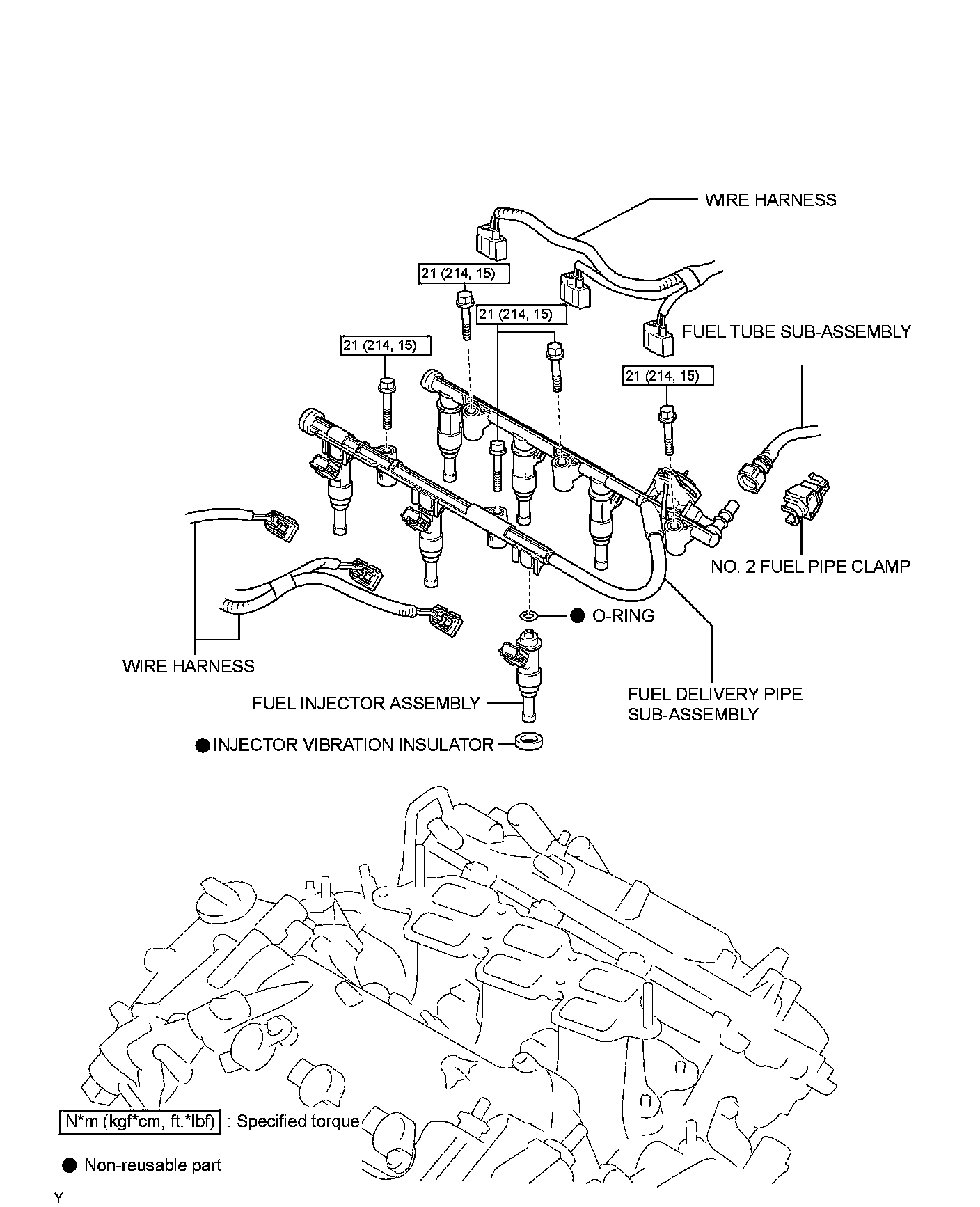 WIRE HARNESS

21 (214, 15)

21 (214, 15)

21 (214, 15)

FUEL TUBE SUB-ASSEMBLY

21 (214, 15)

NO. 2 FUEL PIPE CLAMP

● O-RING

WIRE HARNESS

FUEL INJECTOR ASSEMBLY

FUEL DELIVERY PIPE SUB-ASSEMBLY

● INJECTOR VIBRATION INSULATOR

N*m (kgf*cm, ft.*lbf) : Specified torque

● Non-reusable part

Y