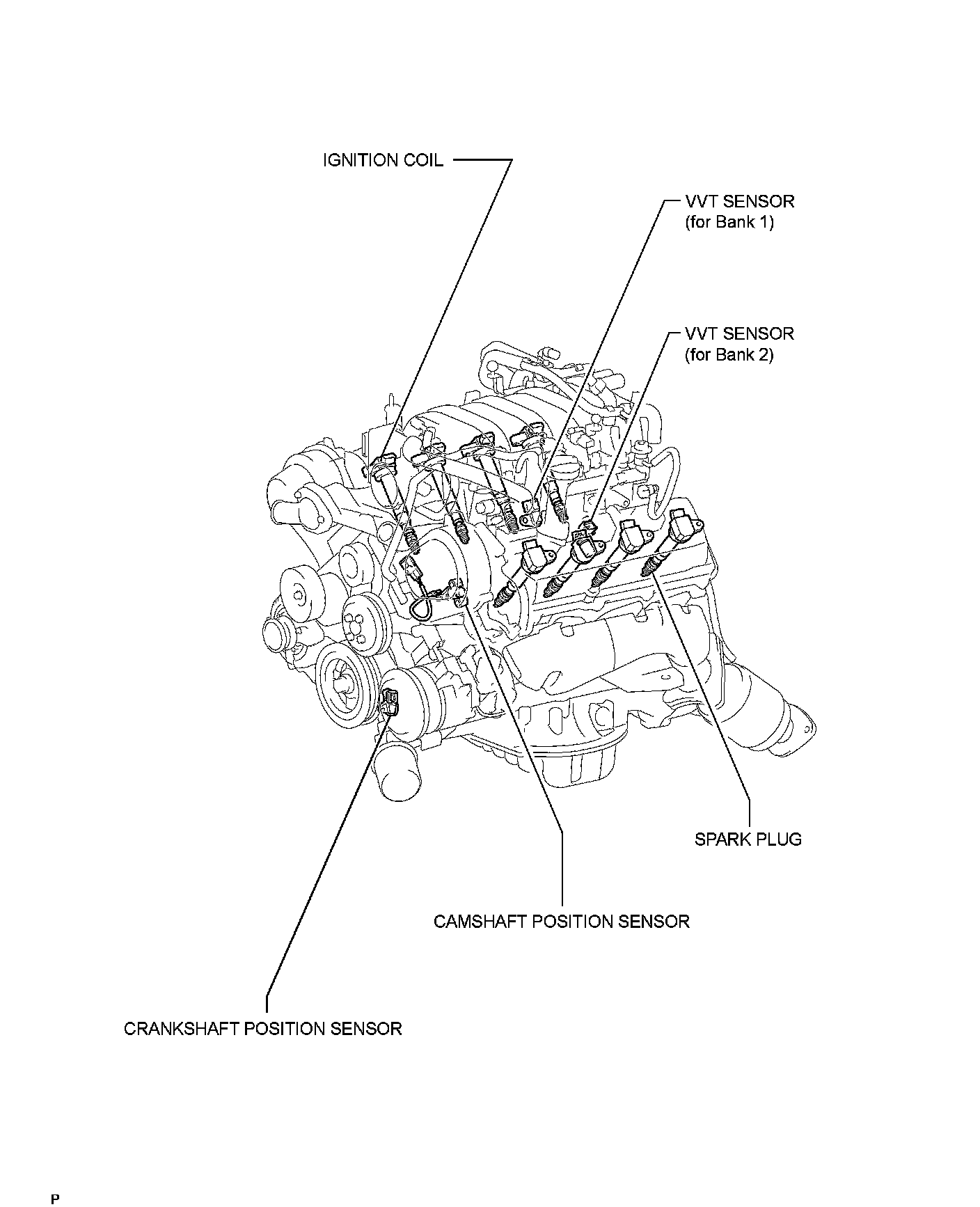 IGNITION COIL

VVT SENSOR
(for Bank 1)

VVT SENSOR
(for Bank 2)

SPARK PLUG

CAMSHAFT POSITION SENSOR

CRANKSHAFT POSITION SENSOR

P