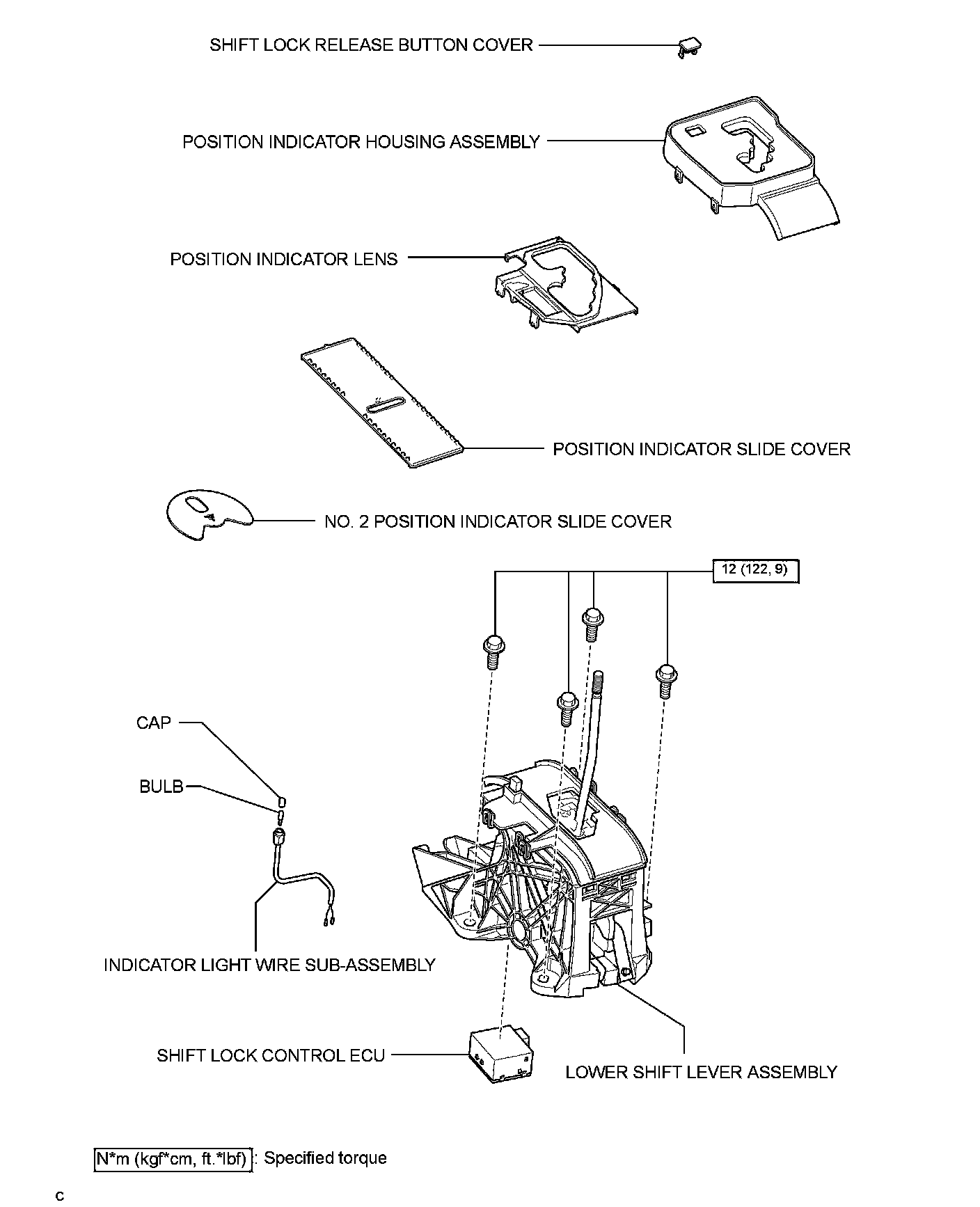 SHIFT LOCK RELEASE BUTTON COVER

POSITION INDICATOR HOUSING ASSEMBLY

POSITION INDICATOR LENS

POSITION INDICATOR SLIDE COVER

NO. 2 POSITION INDICATOR SLIDE COVER

12 (122, 9)

CAP

BULB

INDICATOR LIGHT WIRE SUB-ASSEMBLY

SHIFT LOCK CONTROL ECU

LOWER SHIFT LEVER ASSEMBLY

N*m (kgf*cm, ft.*lbf) : Specified torque

C