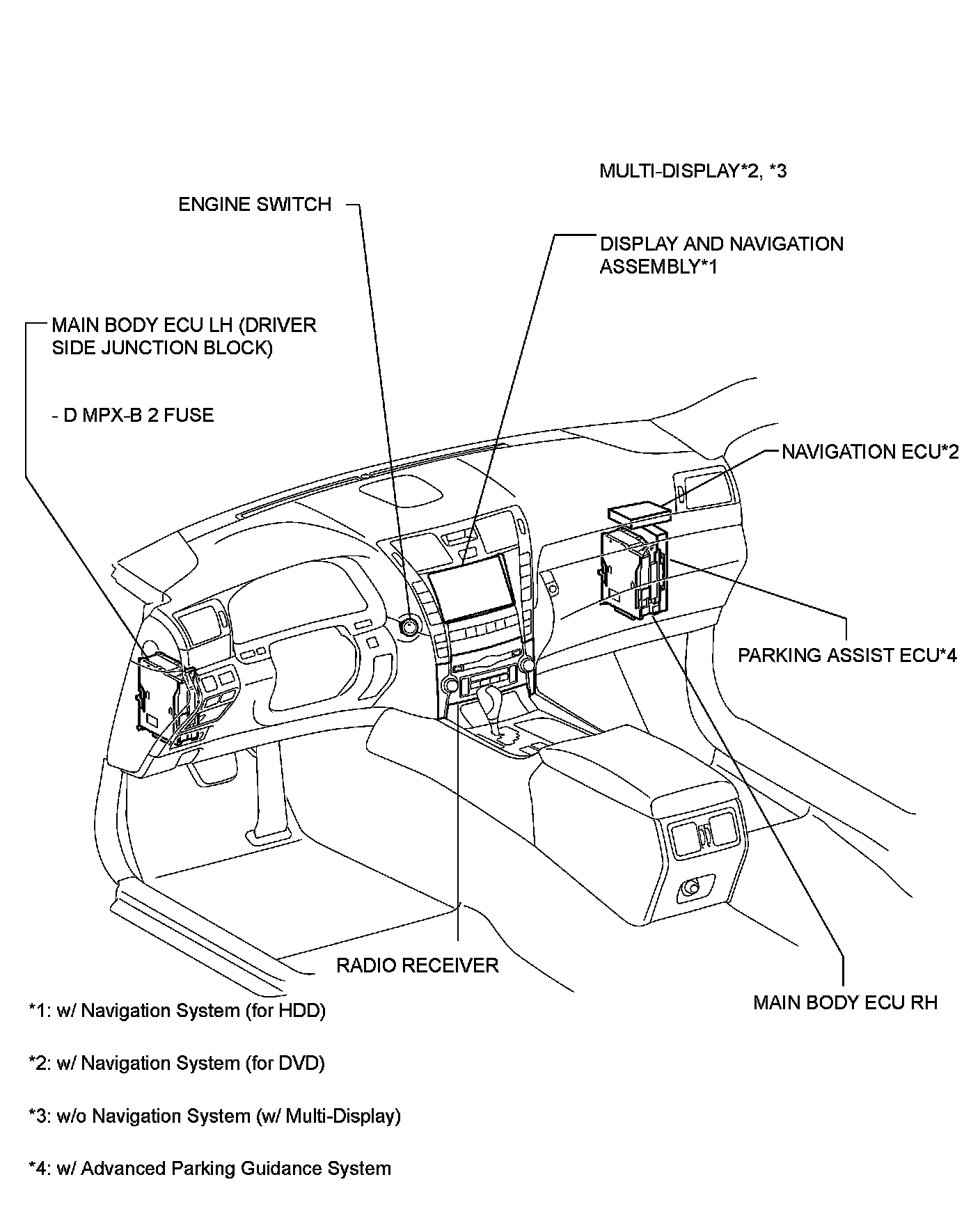 MULTI-DISPLAY*2, *3

ENGINE SWITCH

DISPLAY AND NAVIGATION ASSEMBLY*1

MAIN BODY ECU LH (DRIVER SIDE JUNCTION BLOCK)

- D MPX-B 2 FUSE

NAVIGATION ECU*2

PARKING ASSIST ECU*4

RADIO RECEIVER

MAIN BODY ECU RH

*1: w/ Navigation System (for HDD)

*2: w/ Navigation System (for DVD)

*3: w/o Navigation System (w/ Multi-Display)

*4: w/ Advanced Parking Guidance System