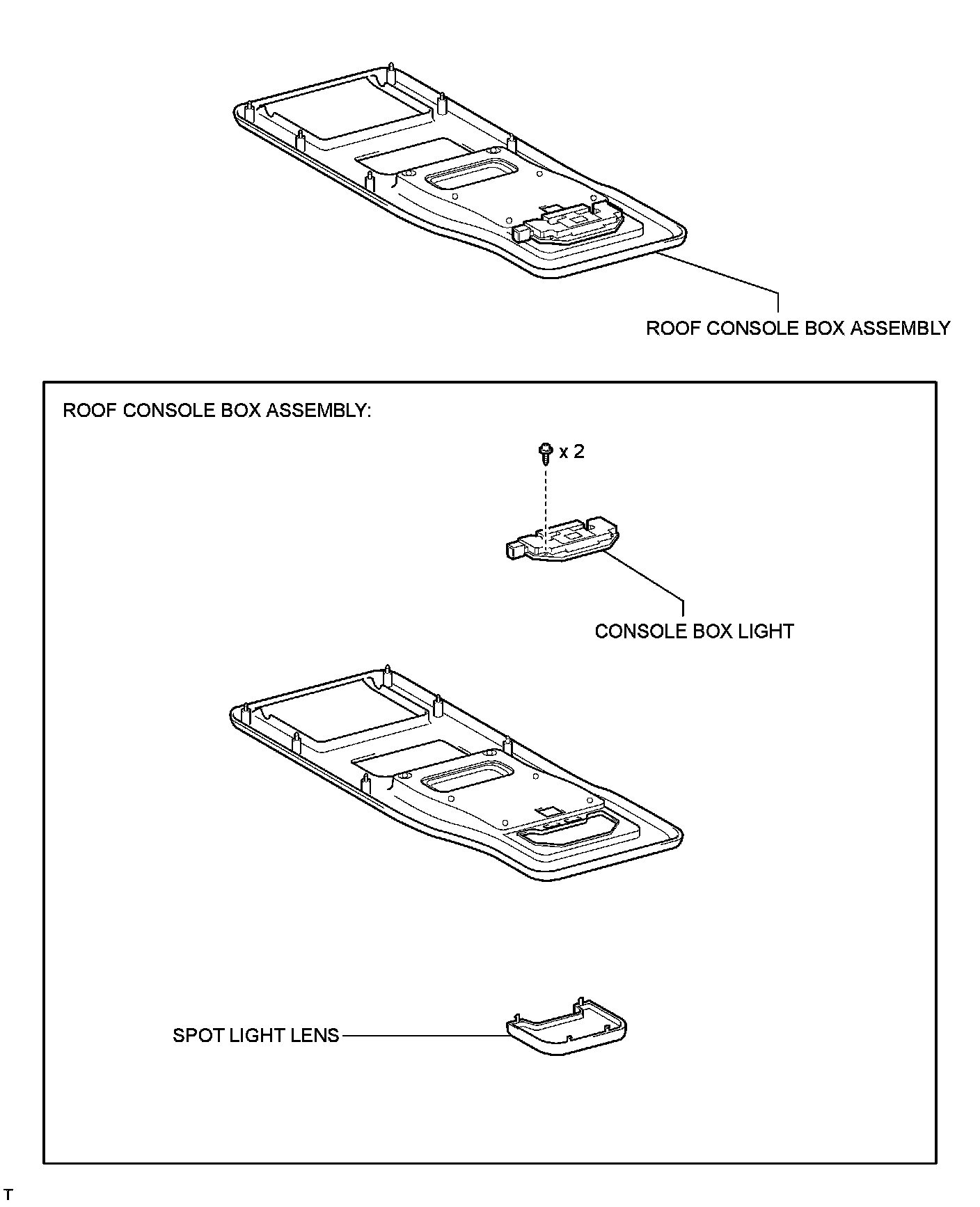 ROOF CONSOLE BOX ASSEMBLY

ROOF CONSOLE BOX ASSEMBLY:

x 2

CONSOLE BOX LIGHT

SPOT LIGHT LENS

T