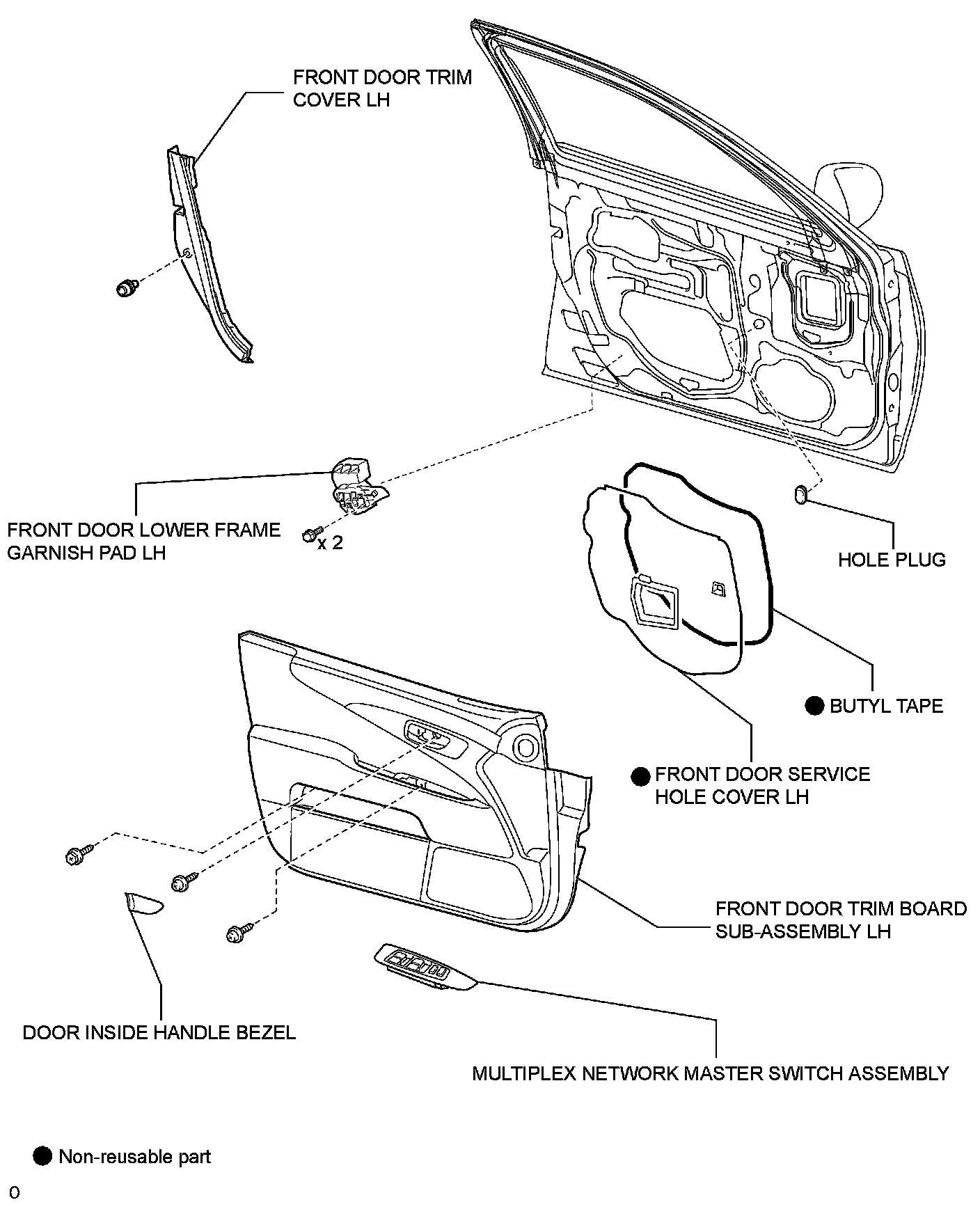 FRONT DOOR TRIM COVER LH

FRONT DOOR LOWER FRAME GARNISH PAD LH

x 2

HOLE PLUG

● BUTYL TAPE

● FRONT DOOR SERVICE HOLE COVER LH

FRONT DOOR TRIM BOARD SUB-ASSEMBLY LH

DOOR INSIDE HANDLE BEZEL

MULTIPLEX NETWORK MASTER SWITCH ASSEMBLY

● Non-reusable part

0