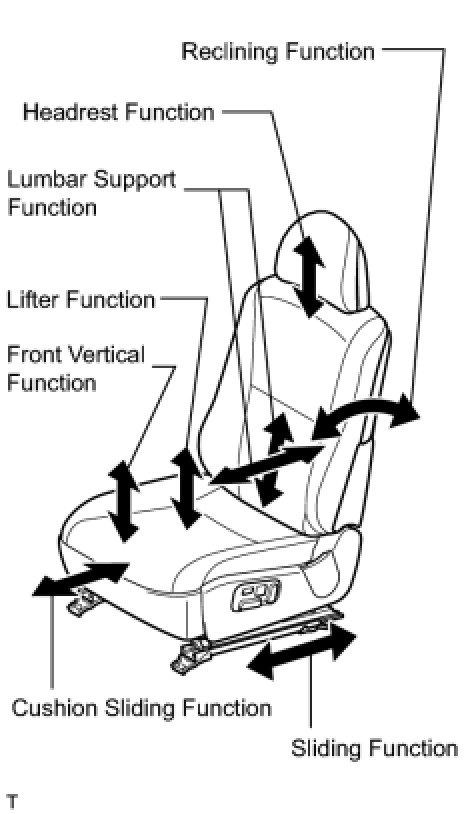 Reclining Function

Headrest Function

Lumbar Support Function

Lifter Function

Front Vertical Function

Cushion Sliding Function

Sliding Function

T