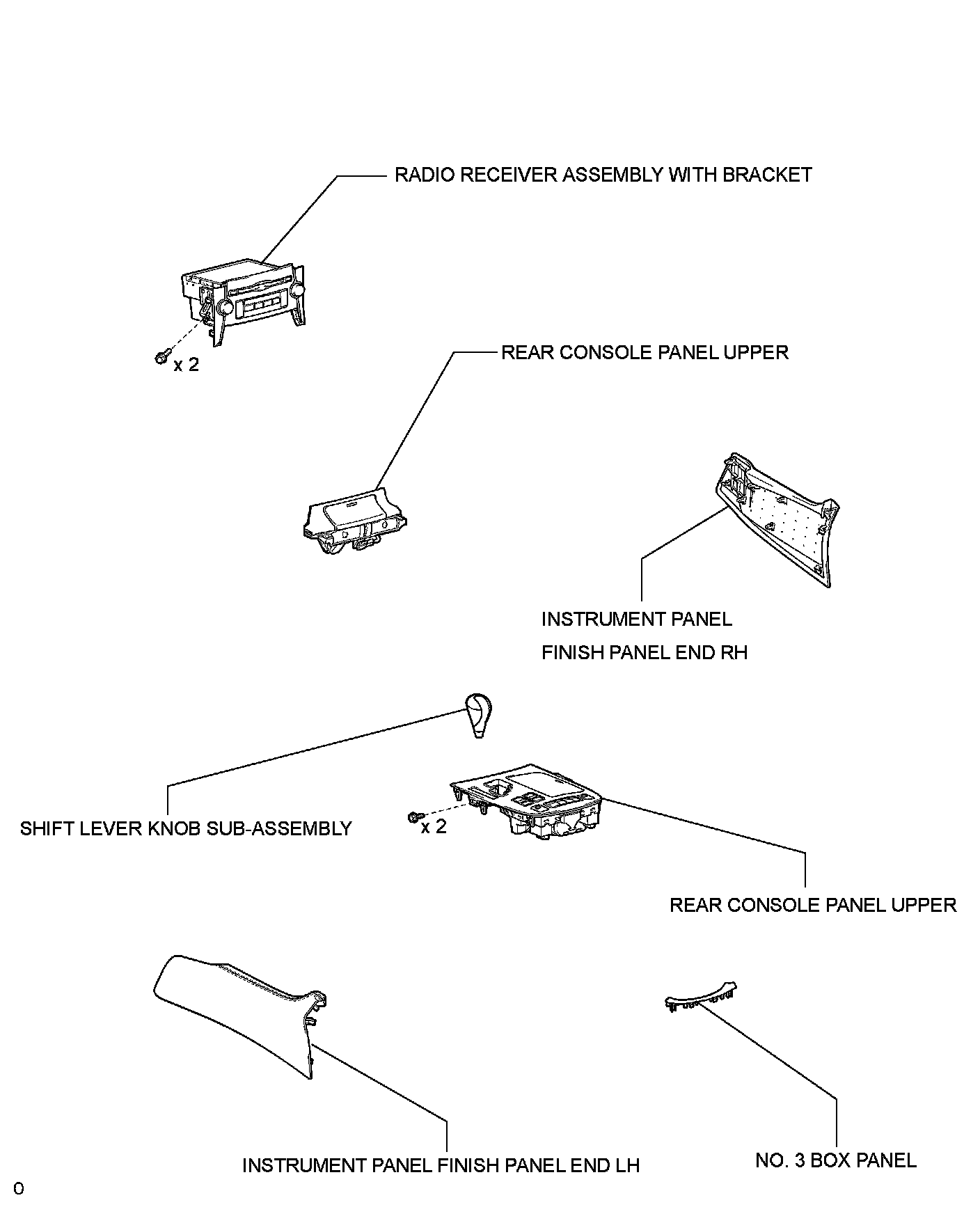 RADIO RECEIVER ASSEMBLY WITH BRACKET

x 2

REAR CONSOLE PANEL UPPER

INSTRUMENT PANEL FINISH PANEL END RH

SHIFT LEVER KNOB SUB-ASSEMBLY

x 2

REAR CONSOLE PANEL UPPER

INSTRUMENT PANEL FINISH PANEL END LH

NO. 3 BOX PANEL

0