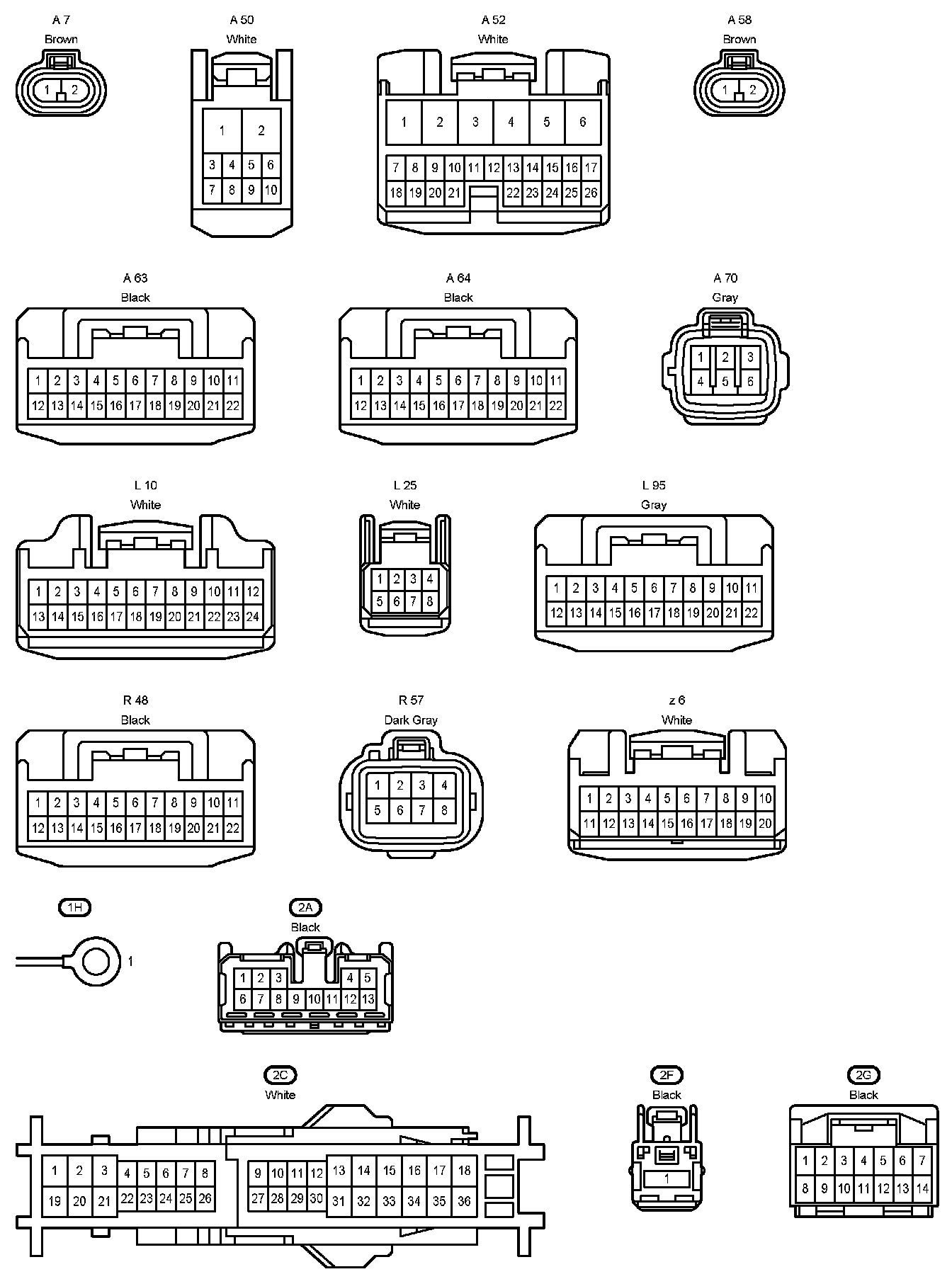 A 7
Brown
1 2

A 50
White
1 2
3 4 5 6
7 8 9 10

A 52
White
1 2 3 4 5 6
7 8 9 10 11 12 13 14 15 16 17
18 19 20 21 22 23 24 25 26

A 58
Brown
1 2

A 63
Black
1 2 3 4 5 6 7 8 9 10 11
12 13 14 15 16 17 18 19 20 21 22

A 64
Black
1 2 3 4 5 6 7 8 9 10 11
12 13 14 15 16 17 18 19 20 21 22

A 70
Gray
1 2 3
4 5 6

L 10
White
1 2 3 4 5 6 7 8 9 10 11 12
13 14 15 16 17 18 19 20 21 22 23 24

L 25
White
1 2 3 4
5 6 7 8

L 95
Gray
1 2 3 4 5 6 7 8 9 10 11
12 13 14 15 16 17 18 19 20 21 22

R 48
Black
1 2 3 4 5 6 7 8 9 10 11
12 13 14 15 16 17 18 19 20 21 22

R 57
Dark Gray
1 2 3 4
5 6 7 8

z 6
White
1 2 3 4 5 6 7 8 9 10
11 12 13 14 15 16 17 18 19 20

1H
1

2A
Black
1 2 3 4 5
6 7 8 9 10 11 12 13

2C
White
1 2 3 4 5 6 7 8 9 10 11 12 13 14 15 16 17 18
19 20 21 22 23 24 25 26 27 28 29 30 31 32 33 34 35 36

2F
Black
1

2G
Black
1 2 3 4 5 6 7
8 9 10 11 12 13 14