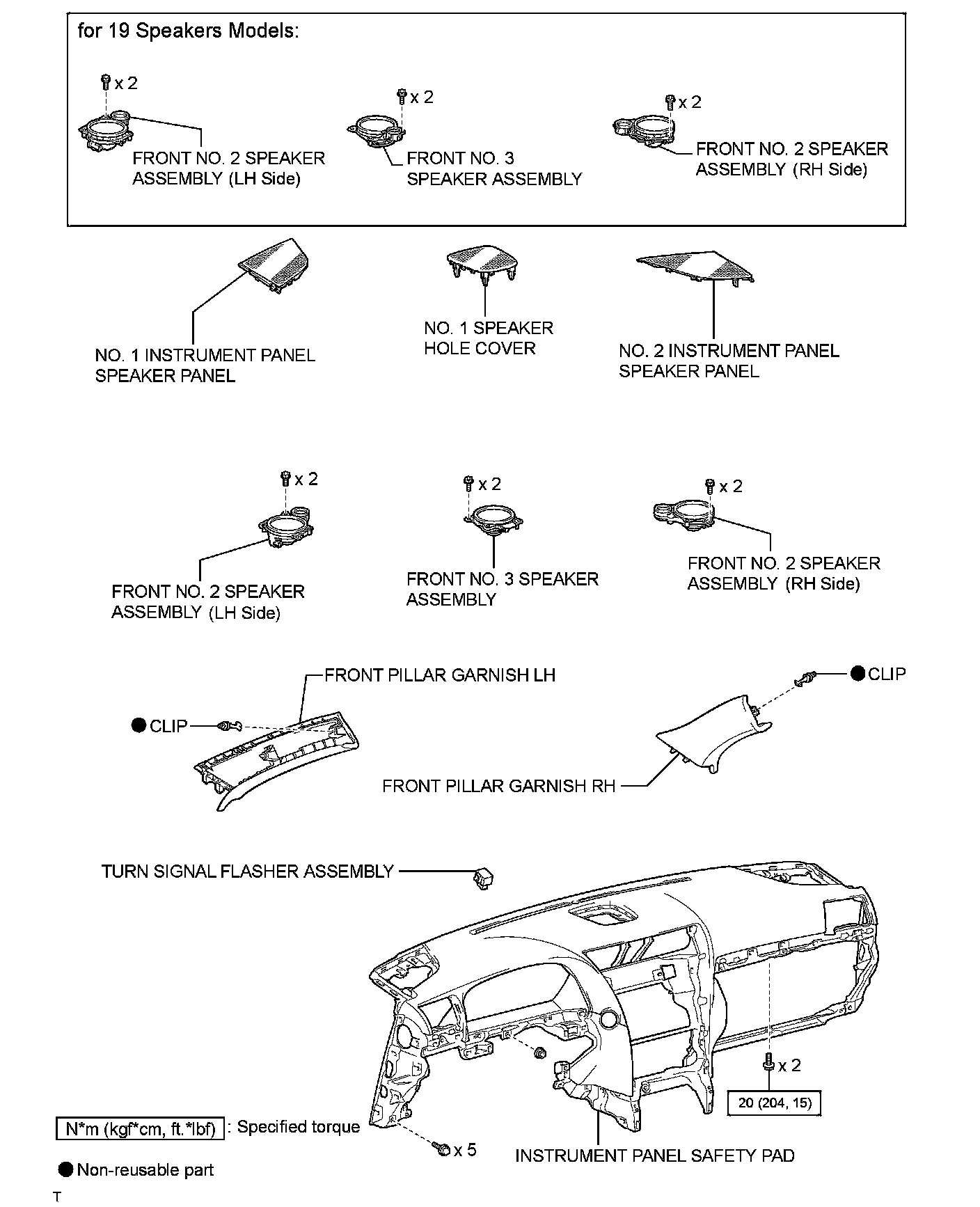 for 19 Speakers Models:

x 2

FRONT NO. 2 SPEAKER ASSEMBLY (LH Side)

x 2

FRONT NO. 3 SPEAKER ASSEMBLY

x 2

FRONT NO. 2 SPEAKER ASSEMBLY (RH Side)

NO. 1 INSTRUMENT PANEL SPEAKER PANEL

NO. 1 SPEAKER HOLE COVER

NO. 2 INSTRUMENT PANEL SPEAKER PANEL

x 2

FRONT NO. 2 SPEAKER ASSEMBLY (LH Side)

x 2

FRONT NO. 3 SPEAKER ASSEMBLY

x 2

FRONT NO. 2 SPEAKER ASSEMBLY (RH Side)

FRONT PILLAR GARNISH LH

CLIP

CLIP

FRONT PILLAR GARNISH RH

TURN SIGNAL FLASHER ASSEMBLY

x 2

20 (204, 15)

N*m (kgf*cm, ft.*lbf) : Specified torque

x 5

INSTRUMENT PANEL SAFETY PAD

Non-reusable part

T