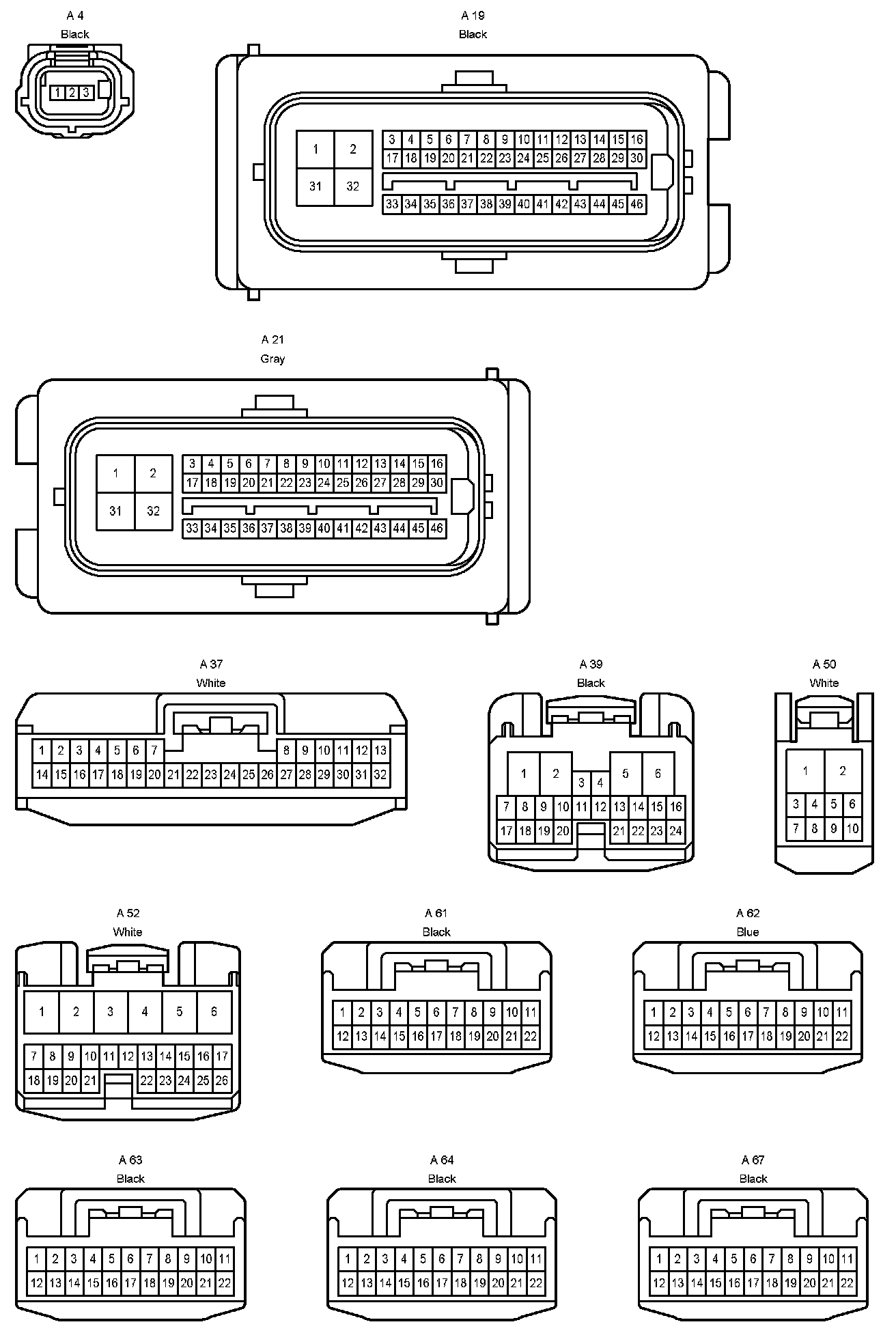 A 4
Black
1 2 3

A 19
Black
1 2
31 32
3 4 5 6 7 8 9 10 11 12 13 14 15 16
17 18 19 20 21 22 23 24 25 26 27 28 29 30
33 34 35 36 37 38 39 40 41 42 43 44 45 46

A 21
Gray
1 2
31 32
3 4 5 6 7 8 9 10 11 12 13 14 15 16
17 18 19 20 21 22 23 24 25 26 27 28 29 30
33 34 35 36 37 38 39 40 41 42 43 44 45 46

A 37
White
1 2 3 4 5 6 7 8 9 10 11 12 13
14 15 16 17 18 19 20 21 22 23 24 25 26 27 28 29 30 31 32

A 39
Black
1 2 3 4 5 6
7 8 9 10 11 12 13 14 15 16
17 18 19 20 21 22 23 24

A 50
White
1 2
3 4 5 6
7 8 9 10

A 52
White
1 2 3 4 5 6
7 8 9 10 11 12 13 14 15 16 17
18 19 20 21 22 23 24 25 26

A 61
Black
1 2 3 4 5 6 7 8 9 10 11
12 13 14 15 16 17 18 19 20 21 22

A 62
Blue
1 2 3 4 5 6 7 8 9 10 11
12 13 14 15 16 17 18 19 20 21 22

A 63
Black
1 2 3 4 5 6 7 8 9 10 11
12 13 14 15 16 17 18 19 20 21 22

A 64
Black
1 2 3 4 5 6 7 8 9 10 11
12 13 14 15 16 17 18 19 20 21 22

A 67
Black
1 2 3 4 5 6 7 8 9 10 11
12 13 14 15 16 17 18 19 20 21 22