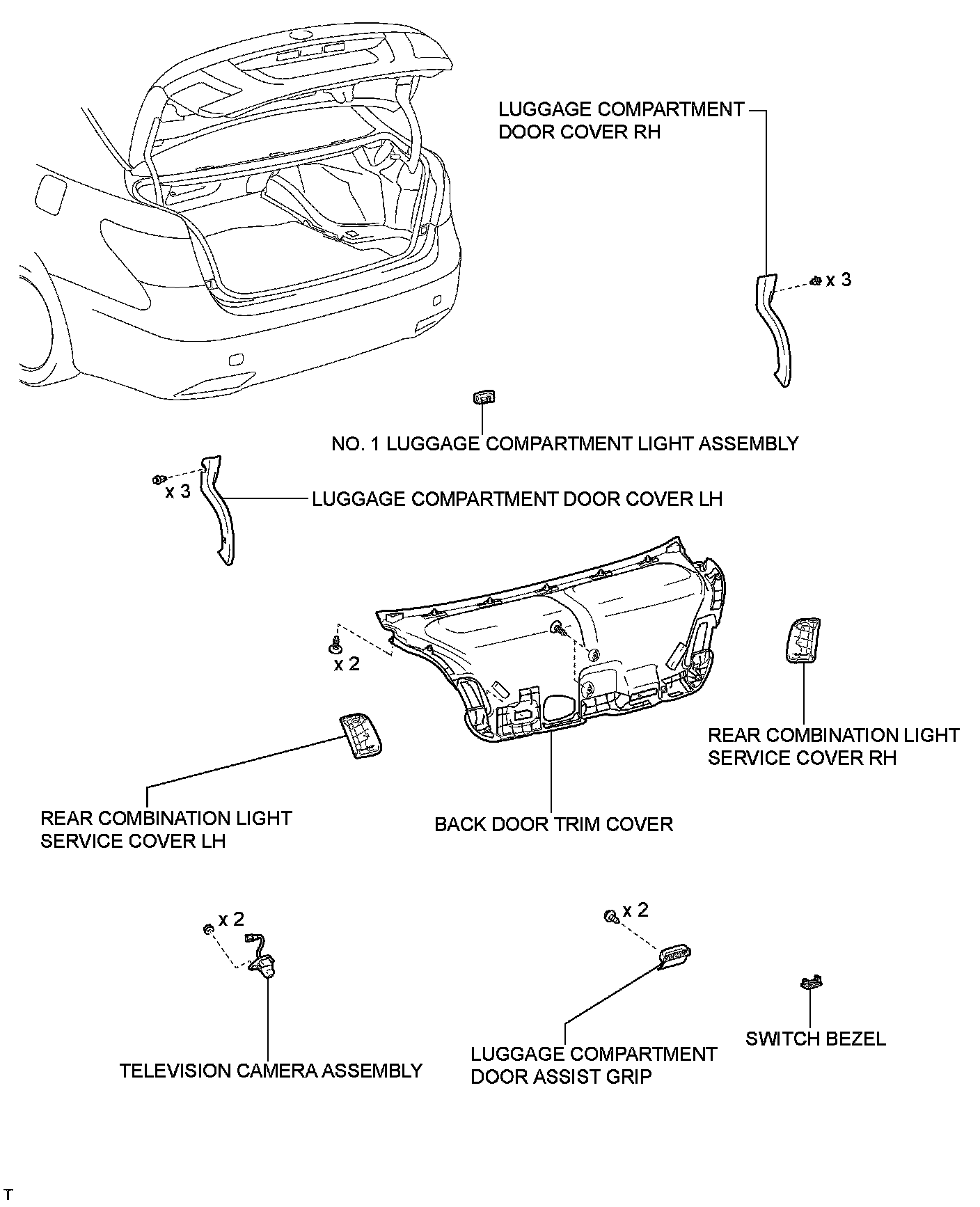 LUGGAGE COMPARTMENT DOOR COVER RH

x 3

NO. 1 LUGGAGE COMPARTMENT LIGHT ASSEMBLY

x 3

LUGGAGE COMPARTMENT DOOR COVER LH

x 2

REAR COMBINATION LIGHT SERVICE COVER RH

REAR COMBINATION LIGHT SERVICE COVER LH

BACK DOOR TRIM COVER

x 2

x 2

TELEVISION CAMERA ASSEMBLY

LUGGAGE COMPARTMENT DOOR ASSIST GRIP

SWITCH BEZEL

T