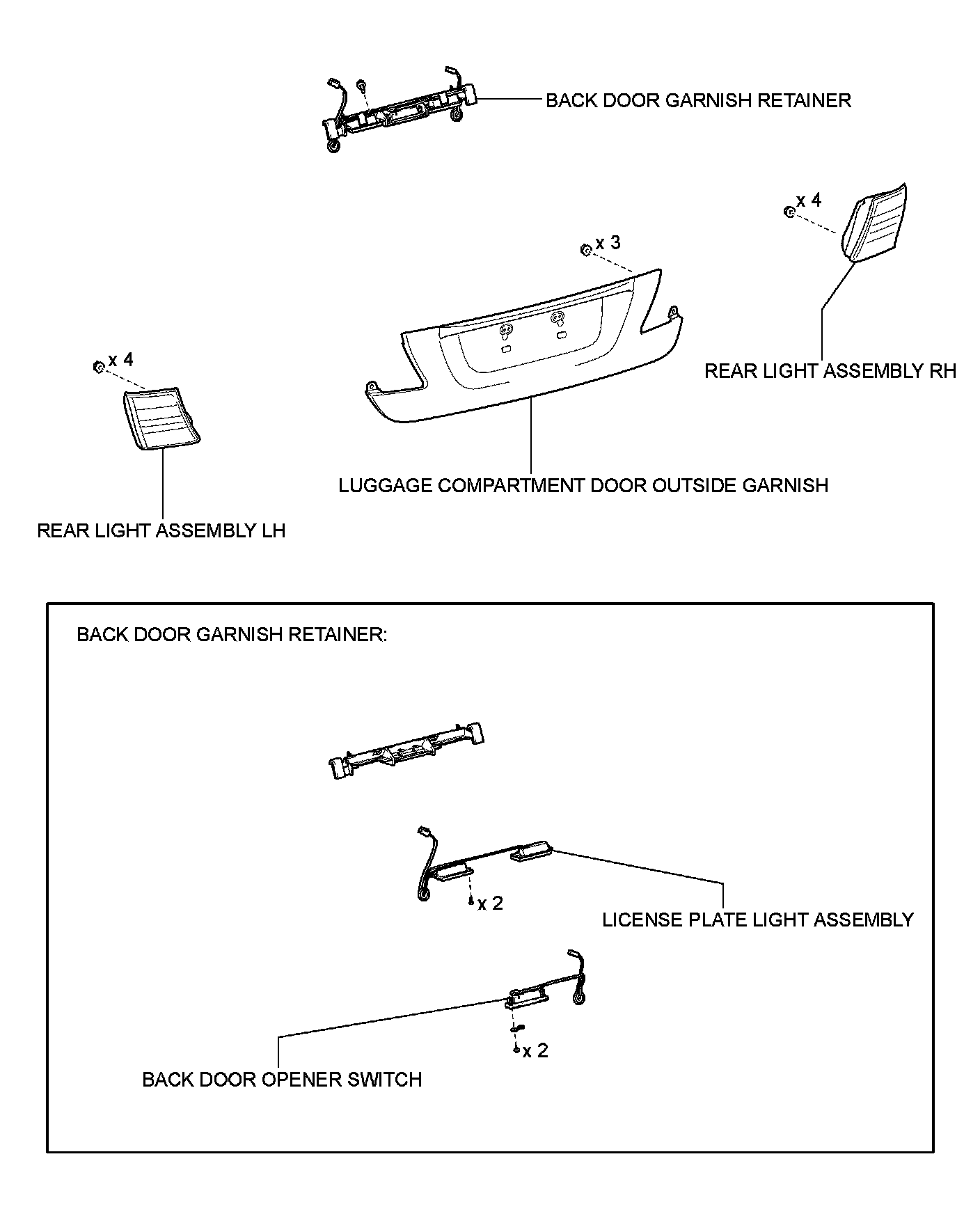 BACK DOOR GARNISH RETAINER

x 4

x 3

REAR LIGHT ASSEMBLY RH

x 4

LUGGAGE COMPARTMENT DOOR OUTSIDE GARNISH

REAR LIGHT ASSEMBLY LH

BACK DOOR GARNISH RETAINER:

x 2

LICENSE PLATE LIGHT ASSEMBLY

x 2

BACK DOOR OPENER SWITCH