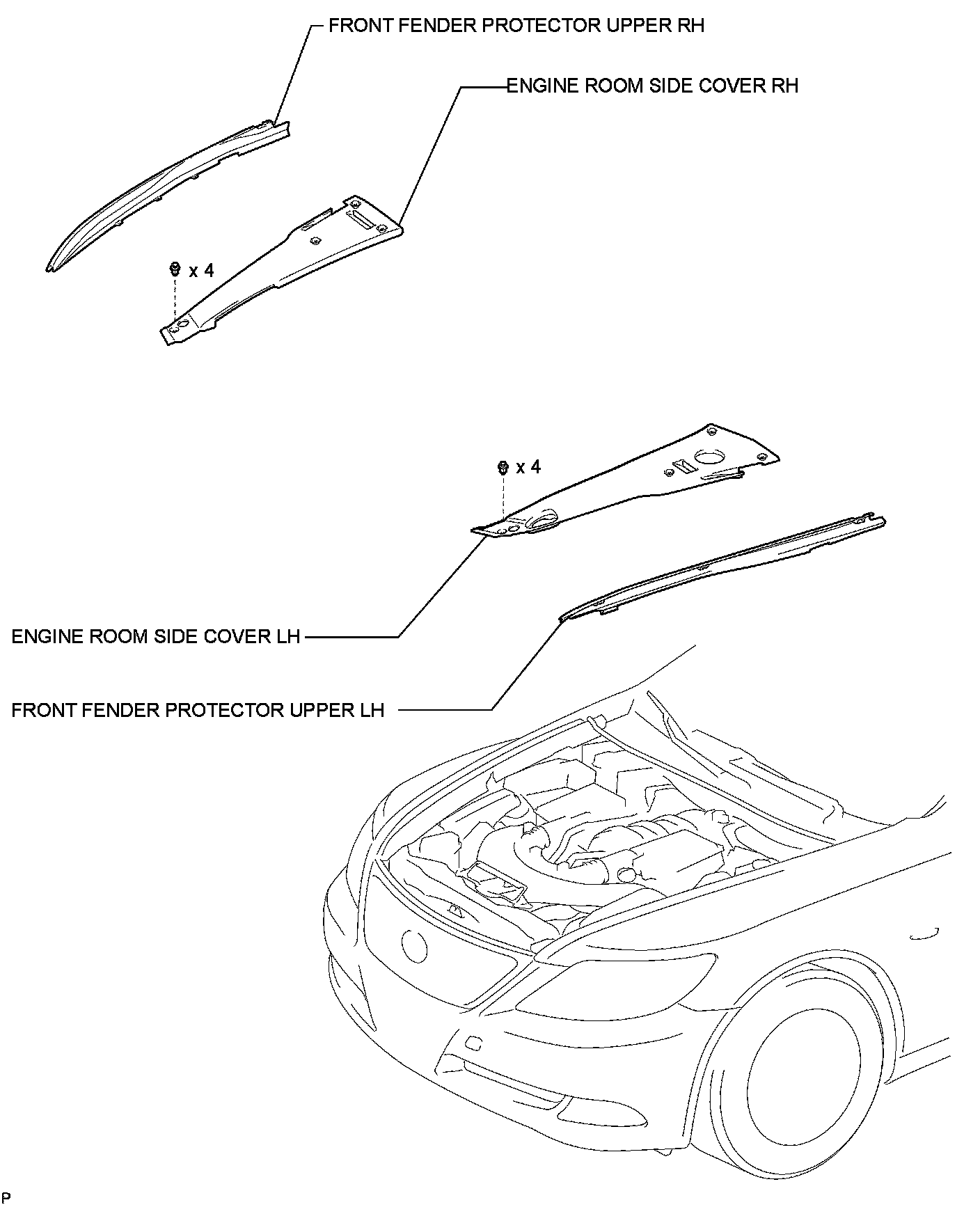 FRONT FENDER PROTECTOR UPPER RH

ENGINE ROOM SIDE COVER RH

x 4

x 4

ENGINE ROOM SIDE COVER LH

FRONT FENDER PROTECTOR UPPER LH

P