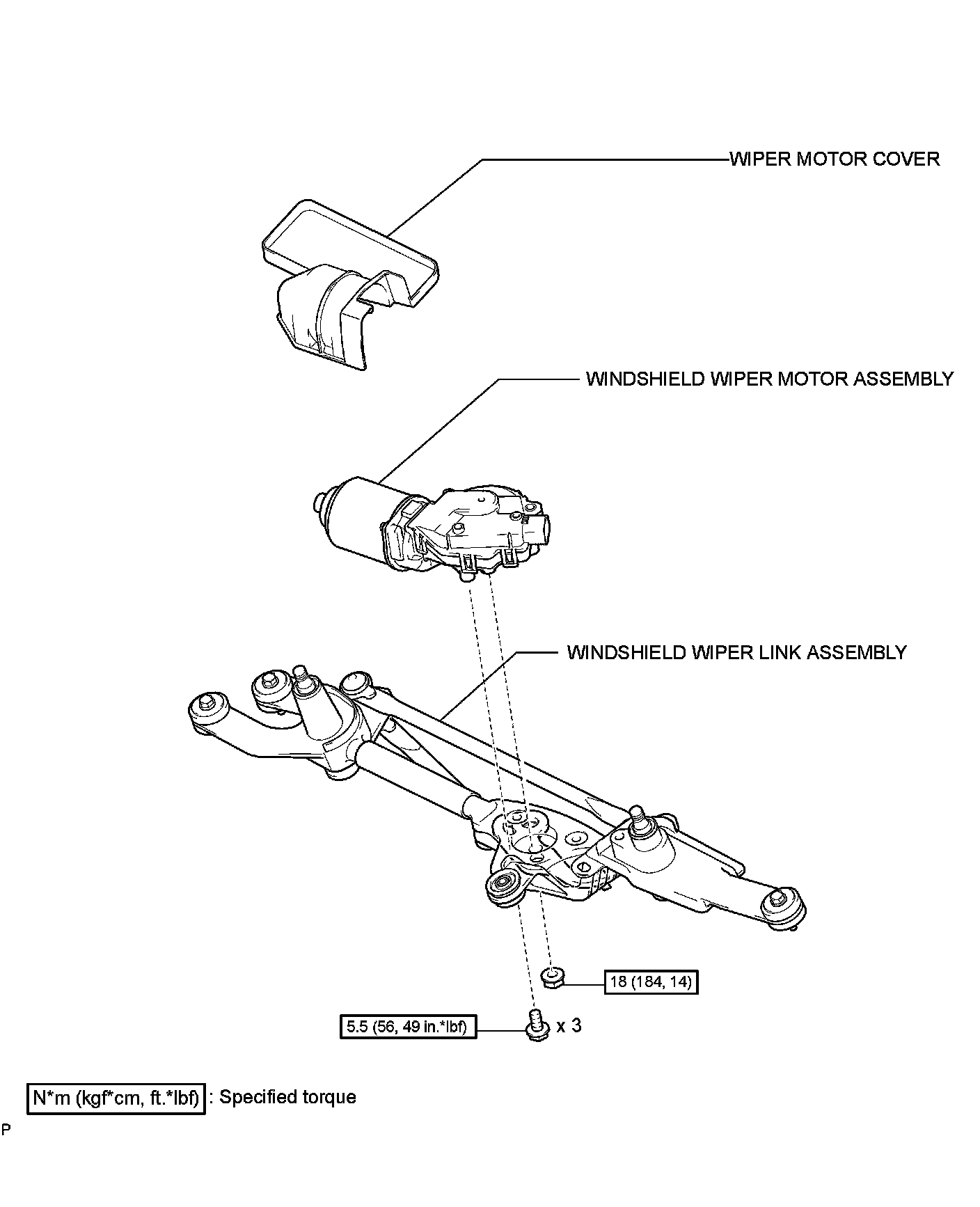 WIPER MOTOR COVER

WINDSHIELD WIPER MOTOR ASSEMBLY

WINDSHIELD WIPER LINK ASSEMBLY

18 (184, 14)

5.5 (56, 49 in.*lbf)

x 3

N*m (kgf*cm, ft.*lbf) : Specified torque

P