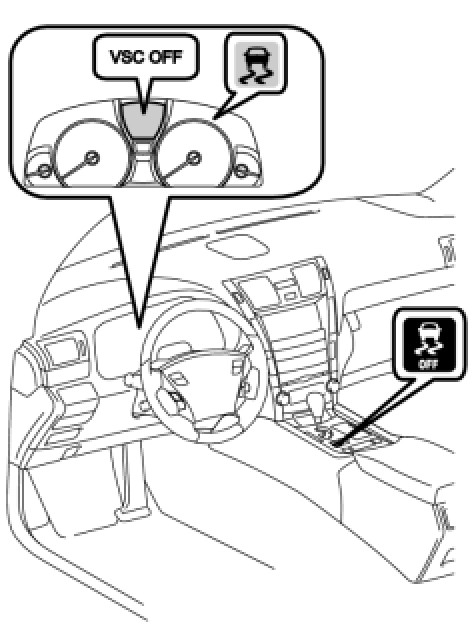 VSC OFF

OFF