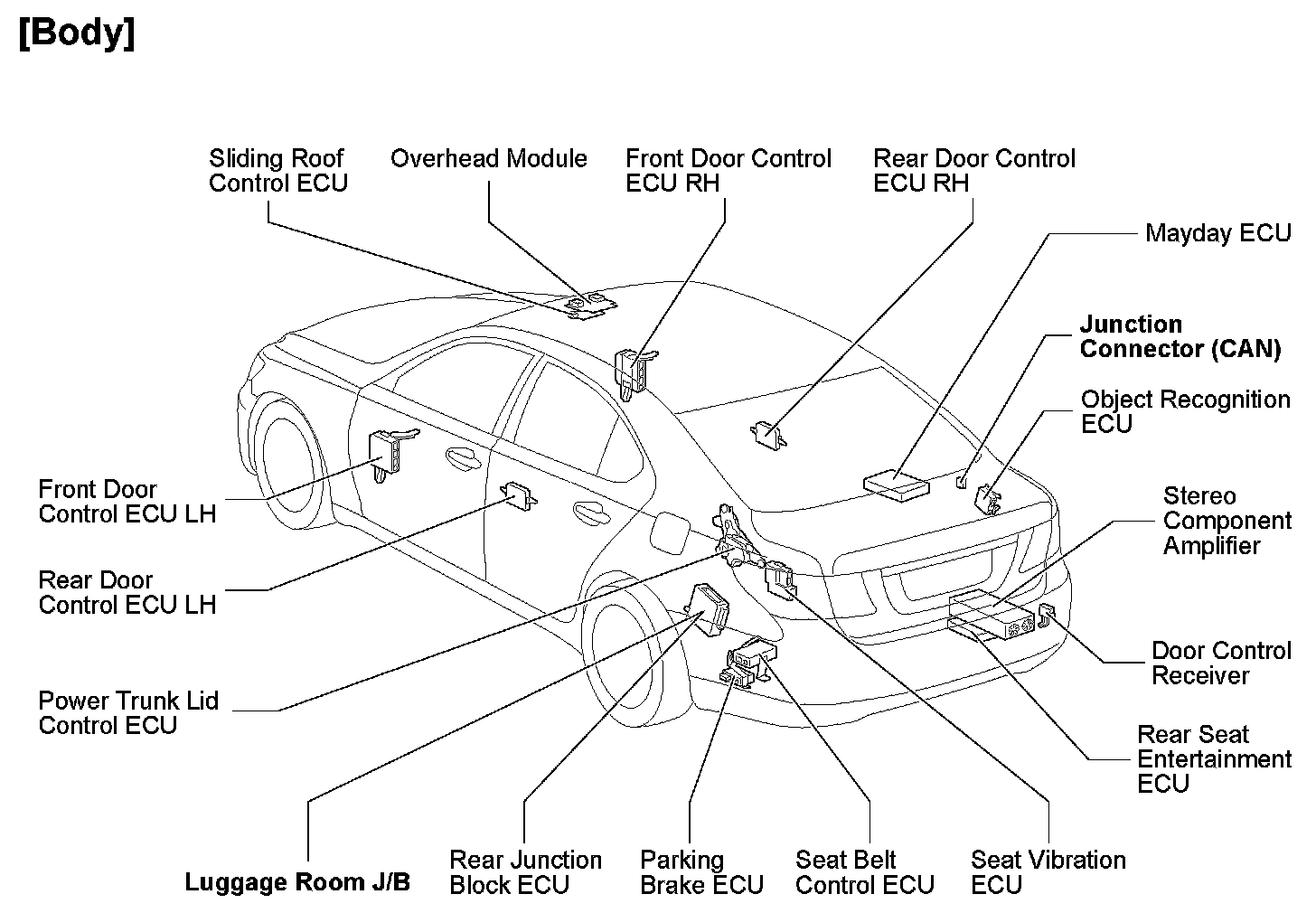 [Body]

Sliding Roof Control ECU

Overhead Module

Front Door Control ECU RH

Rear Door Control ECU RH

Mayday ECU

Junction Connector (CAN)

Object Recognition ECU

Stereo Component Amplifier

Door Control Receiver

Rear Seat Entertainment ECU

Front Door Control ECU LH

Rear Door Control ECU LH

Power Trunk Lid Control ECU

Luggage Room J/B

Rear Junction Block ECU

Parking Brake ECU

Seat Belt Control ECU

Seat Vibration ECU