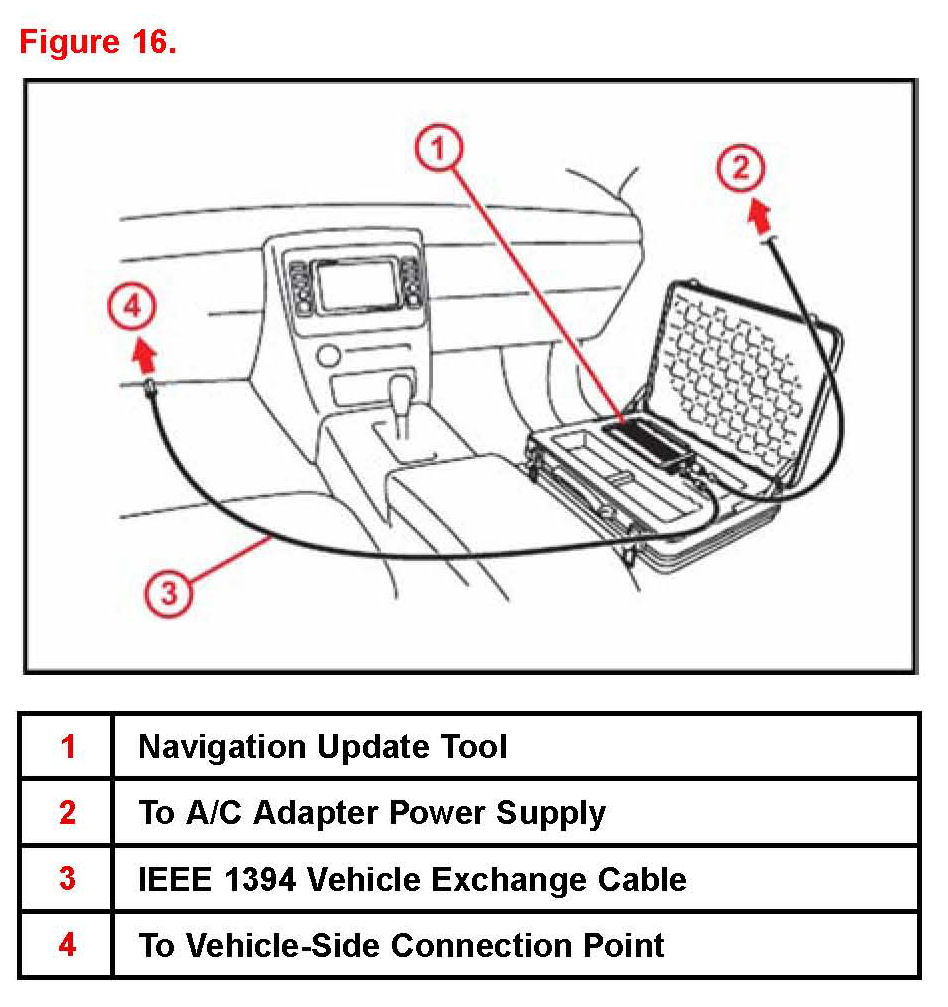 Figure 16.

1

2

4

3

| 1 | Navigation Update Tool |
|---|---|
| 2 | To A/C Adapter Power Supply |
| 3 | IEEE 1394 Vehicle Exchange Cable |
| 4 | To Vehicle-Side Connection Point |