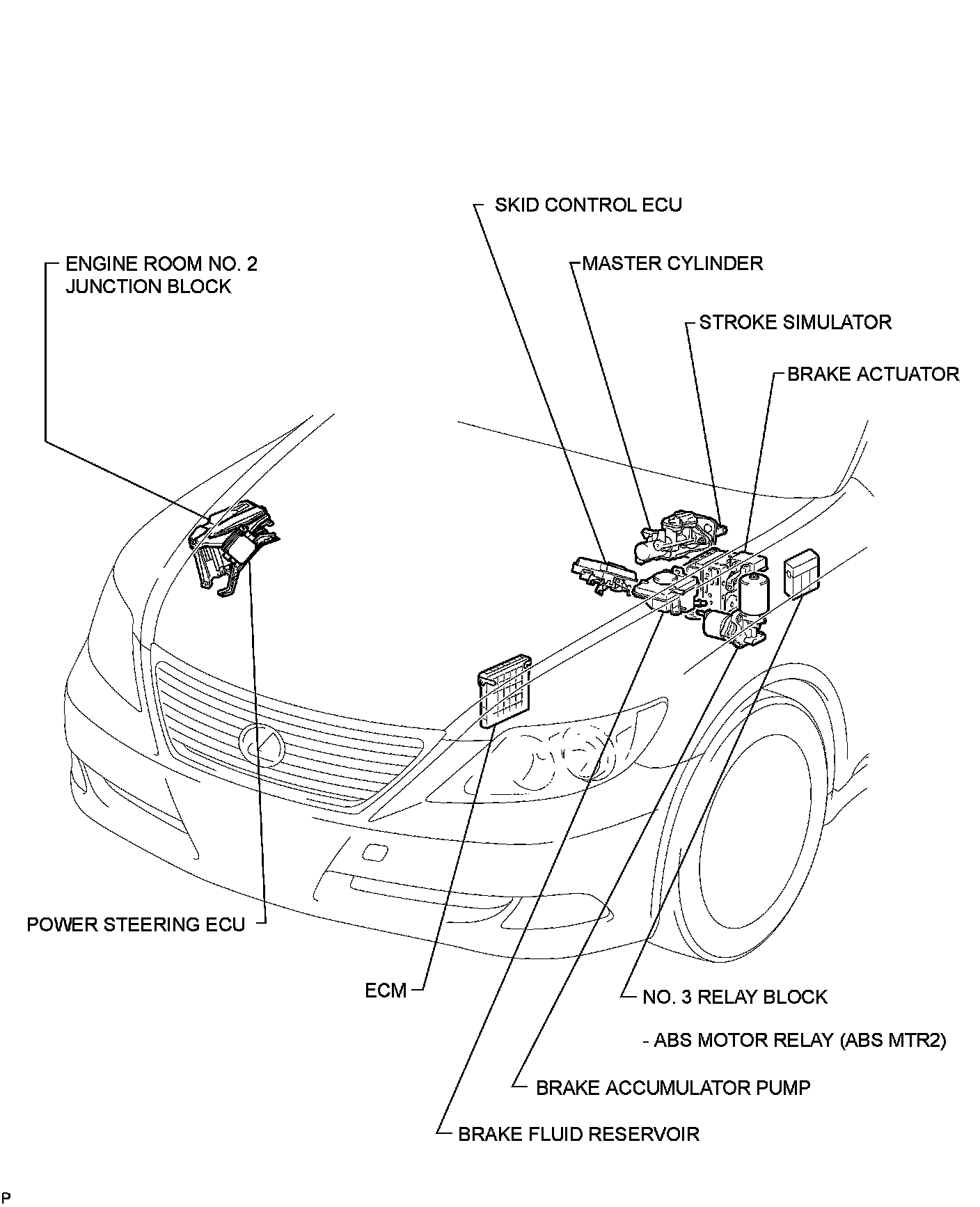 SKID CONTROL ECU

ENGINE ROOM NO. 2 JUNCTION BLOCK

MASTER CYLINDER

STROKE SIMULATOR

BRAKE ACTUATOR

POWER STEERING ECU

ECM

NO. 3 RELAY BLOCK

- ABS MOTOR RELAY (ABS MTR2)

BRAKE ACCUMULATOR PUMP

BRAKE FLUID RESERVOIR

P