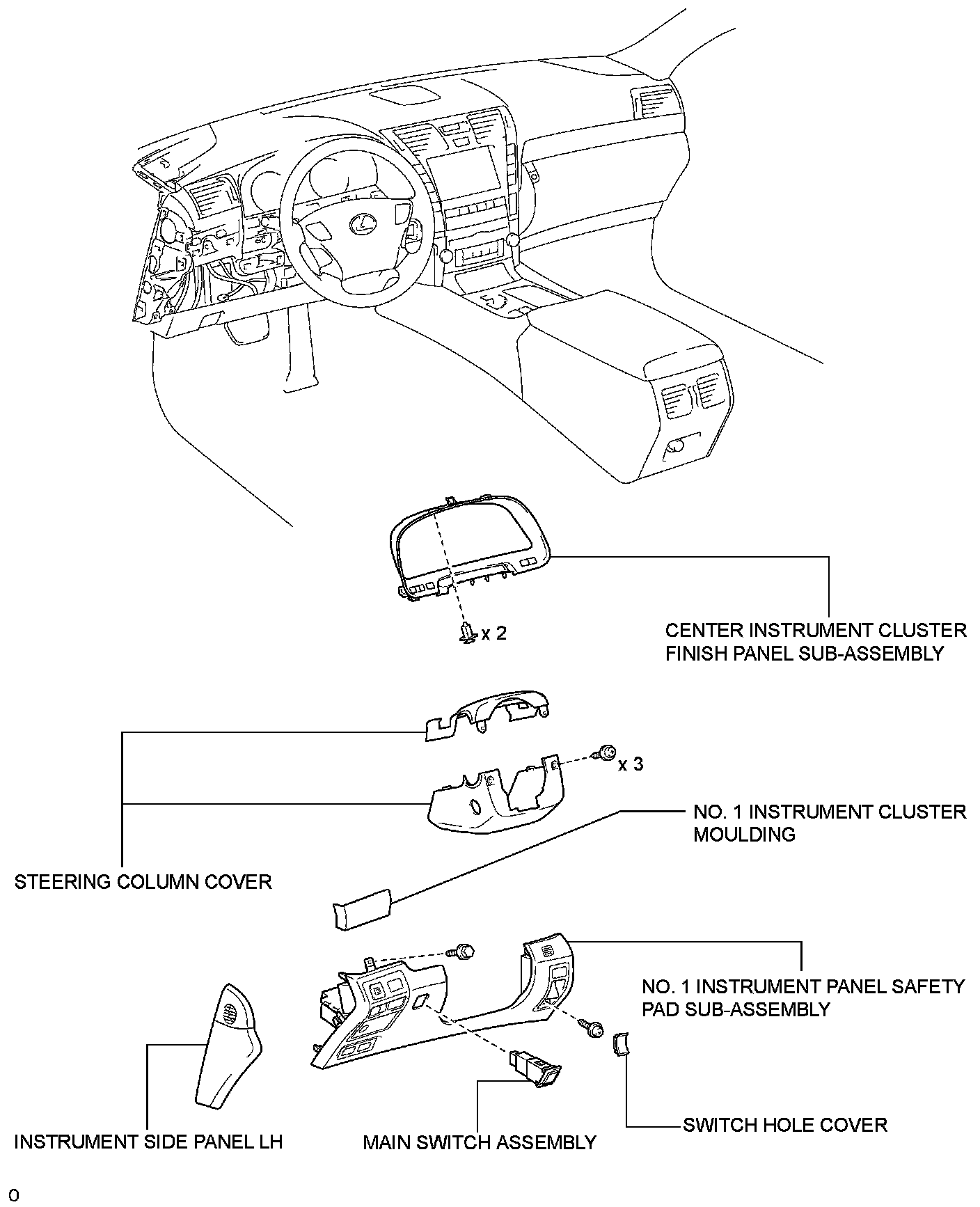 x 2

CENTER INSTRUMENT CLUSTER FINISH PANEL SUB-ASSEMBLY

x 3

NO. 1 INSTRUMENT CLUSTER MOULDING

STEERING COLUMN COVER

NO. 1 INSTRUMENT PANEL SAFETY PAD SUB-ASSEMBLY

SWITCH HOLE COVER

INSTRUMENT SIDE PANEL LH

MAIN SWITCH ASSEMBLY

0