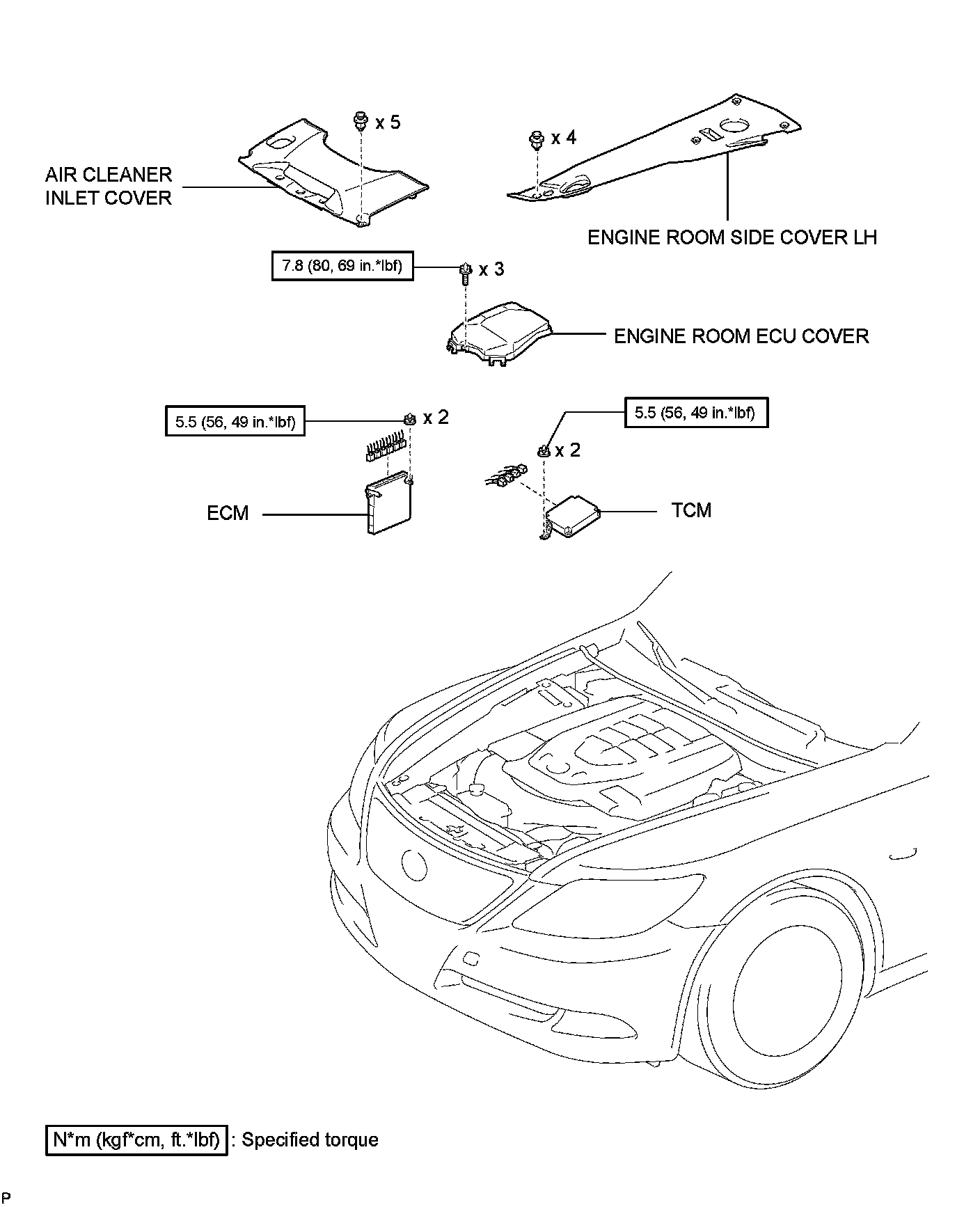 x 5

x 4

AIR CLEANER INLET COVER

ENGINE ROOM SIDE COVER LH

7.8 (80, 69 in.*lbf)

x 3

ENGINE ROOM ECU COVER

5.5 (56, 49 in.*lbf)

x 2

5.5 (56, 49 in.*lbf)

x 2

ECM

TCM

N*m (kgf*cm, ft.*lbf) : Specified torque

P